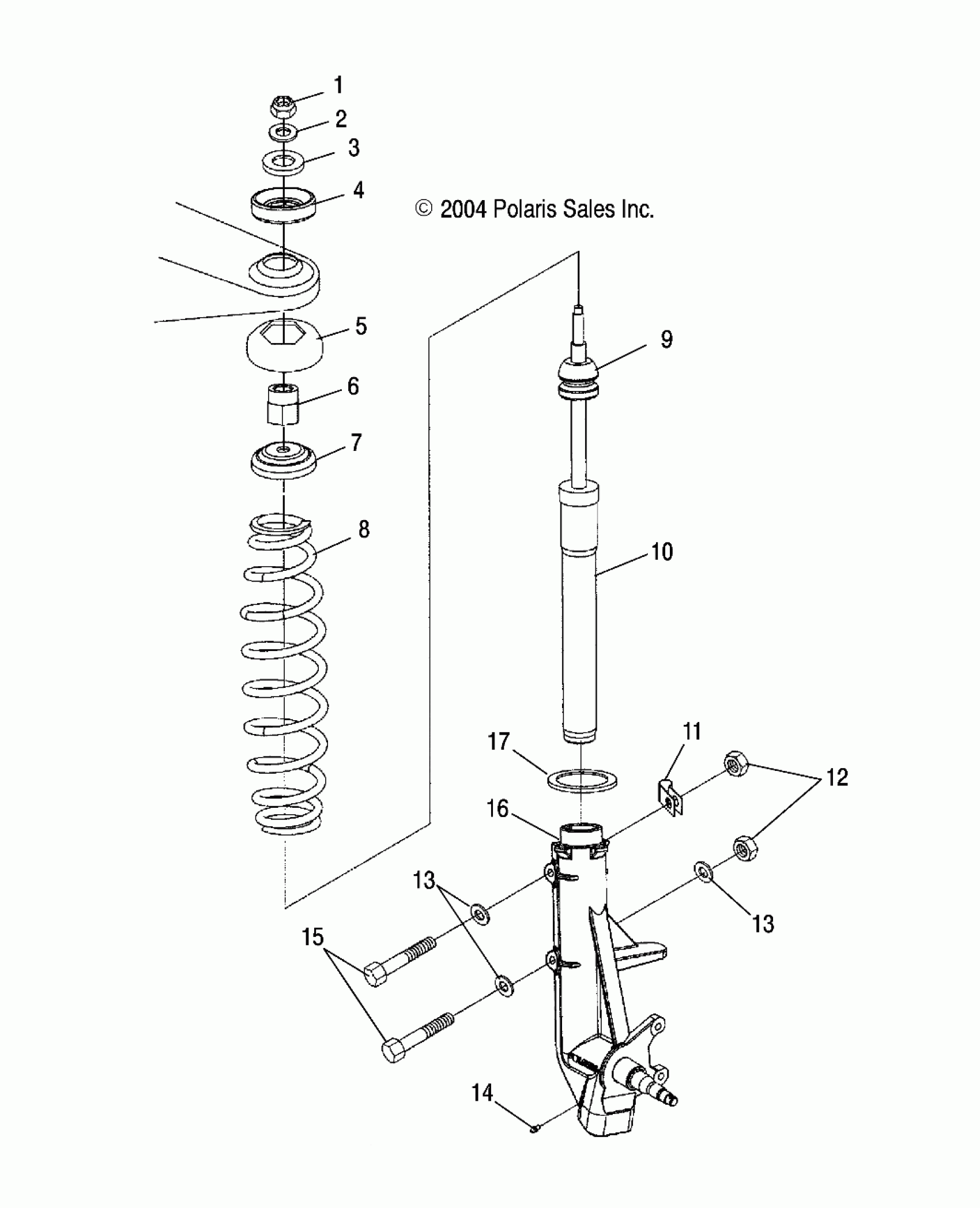 1
2
3
4
© 2004 Polaris Sales Inc.
5
9
6
7
8
10
17
11
12
16
13
13
15
14