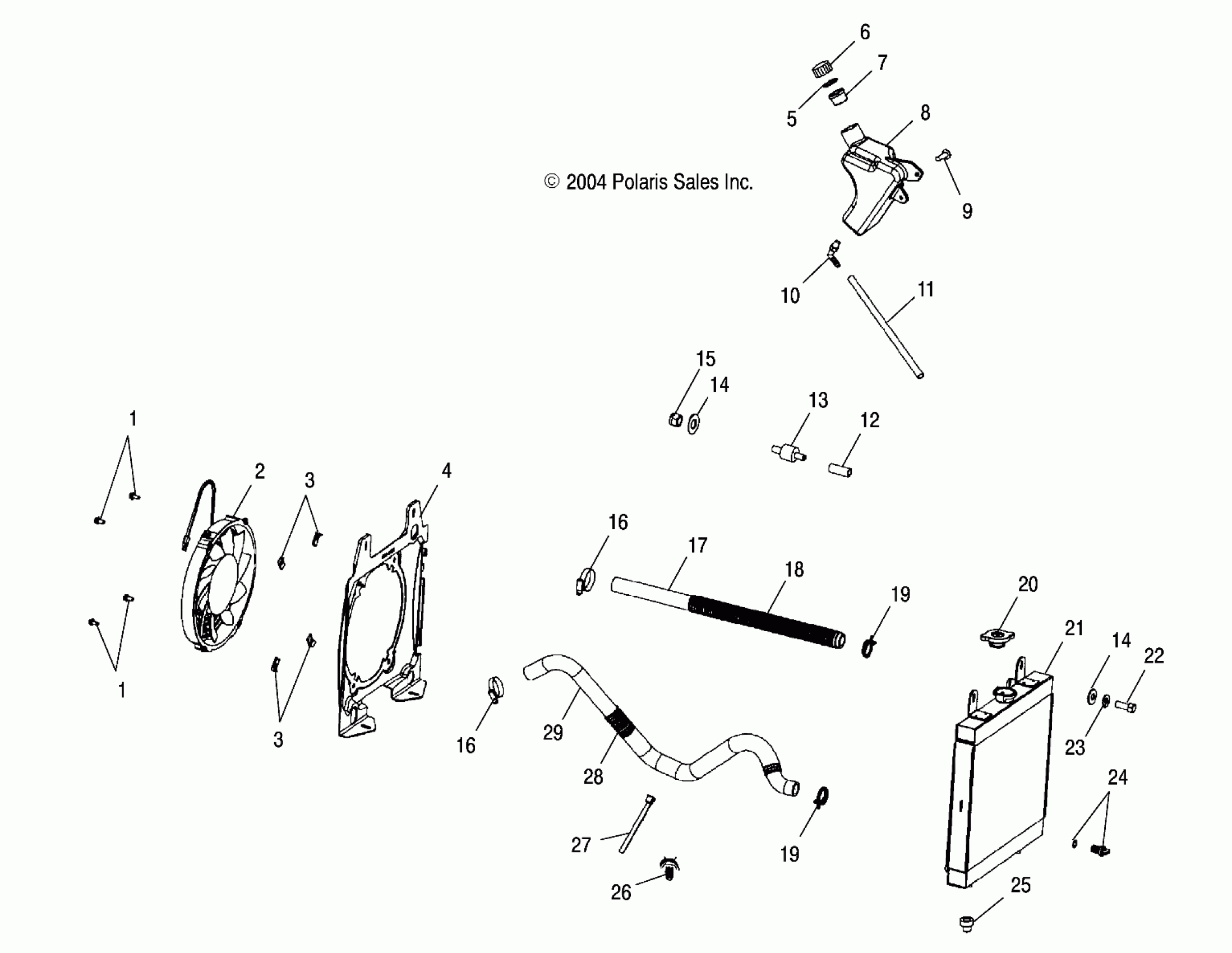 6
7
5
8
© 2004 Polaris Sales Inc.
9
10
11
15
14
13
12
1
2
3
4
16
17
18
19
20
21
14
22
1
3
16
29
28
23
24
27
19
26
25