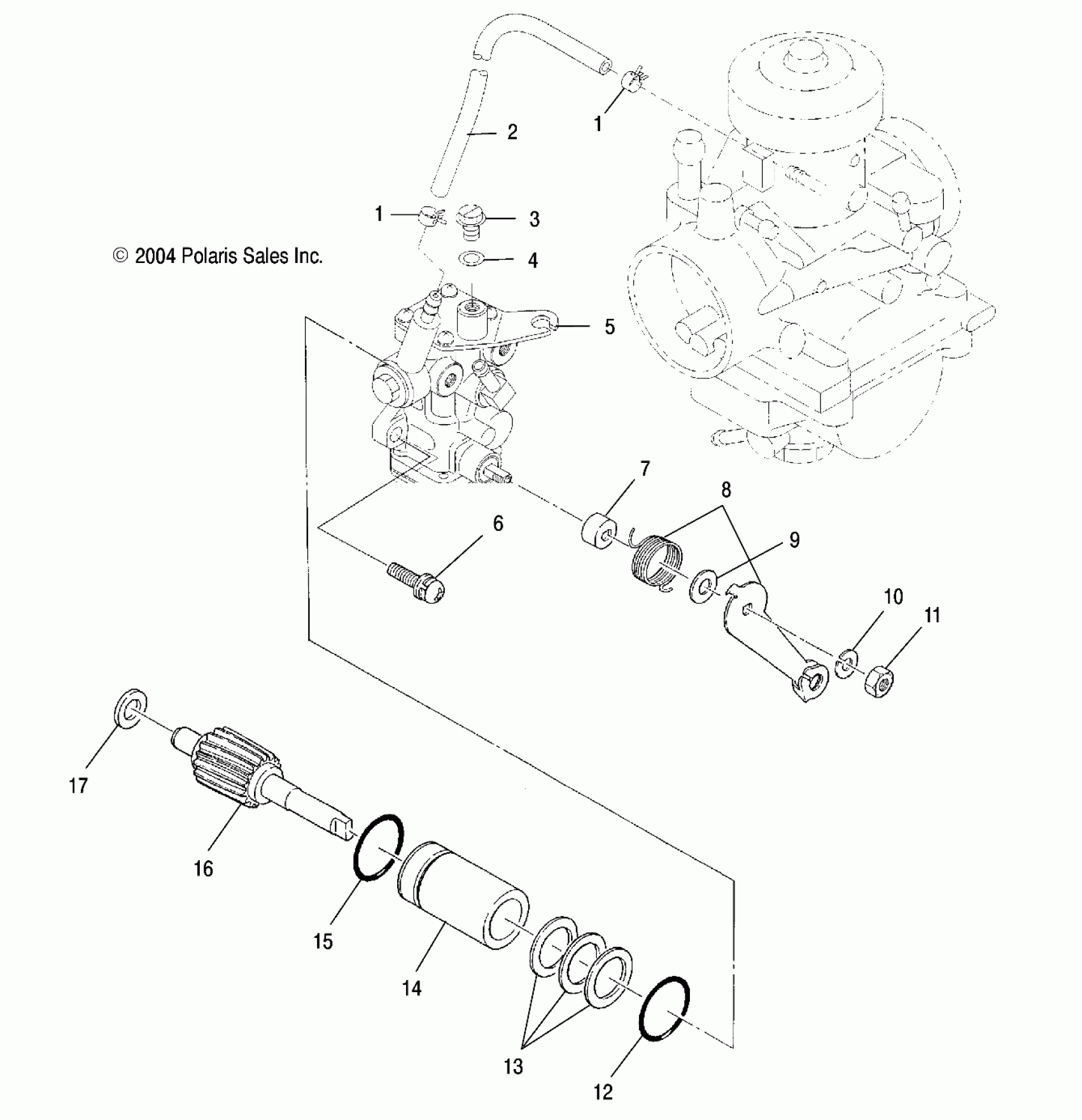 1

2

1

3

© 2004 Polaris Sales Inc.

4

5

7

8

6

9

10

11

17

16

15

14

13

12