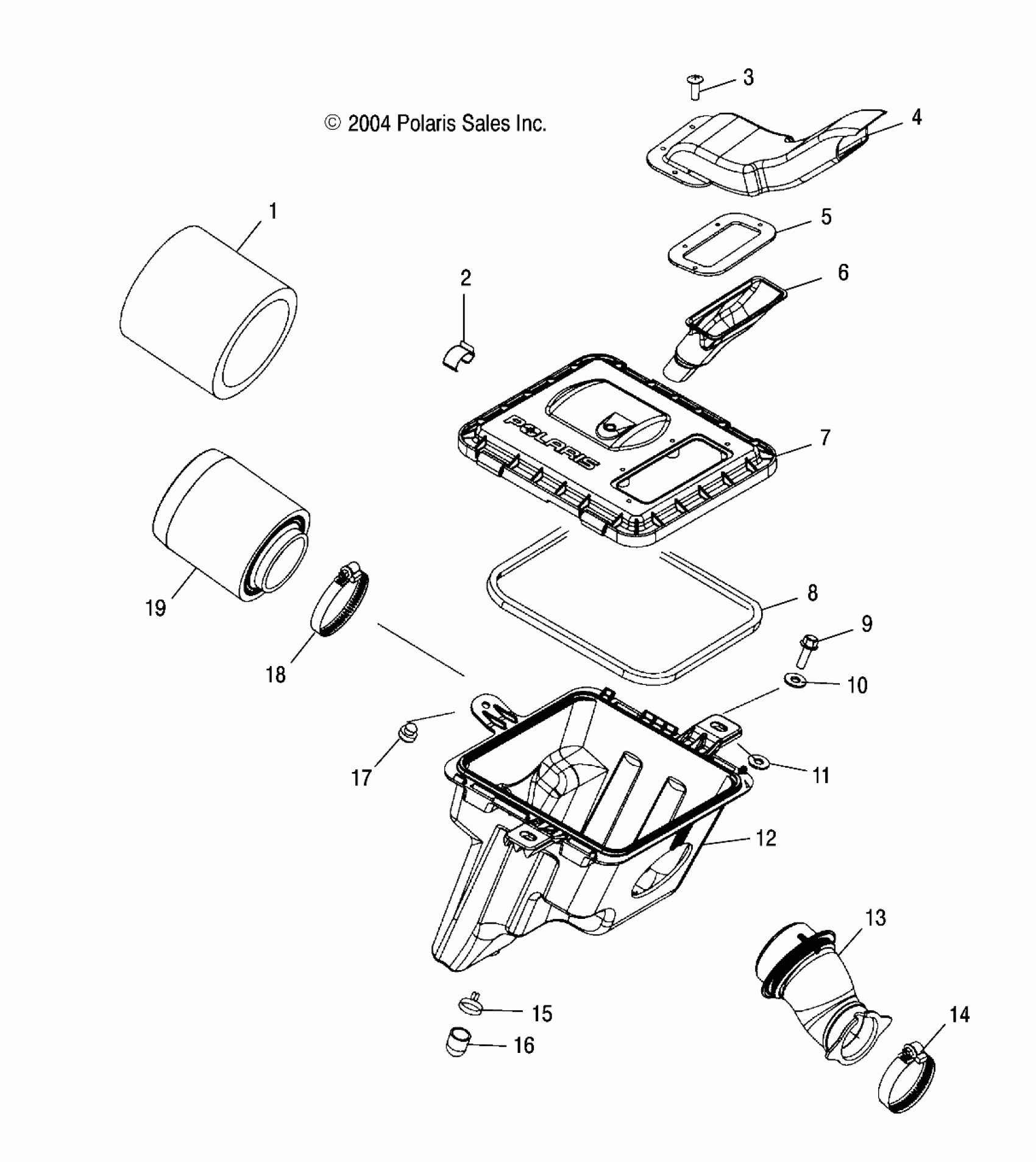 © 2004 Polaris Sales Inc.

3
4
1
5
2
6
POLARIS
7
19
8
9
18
10
17
11
12
13
15
14
16