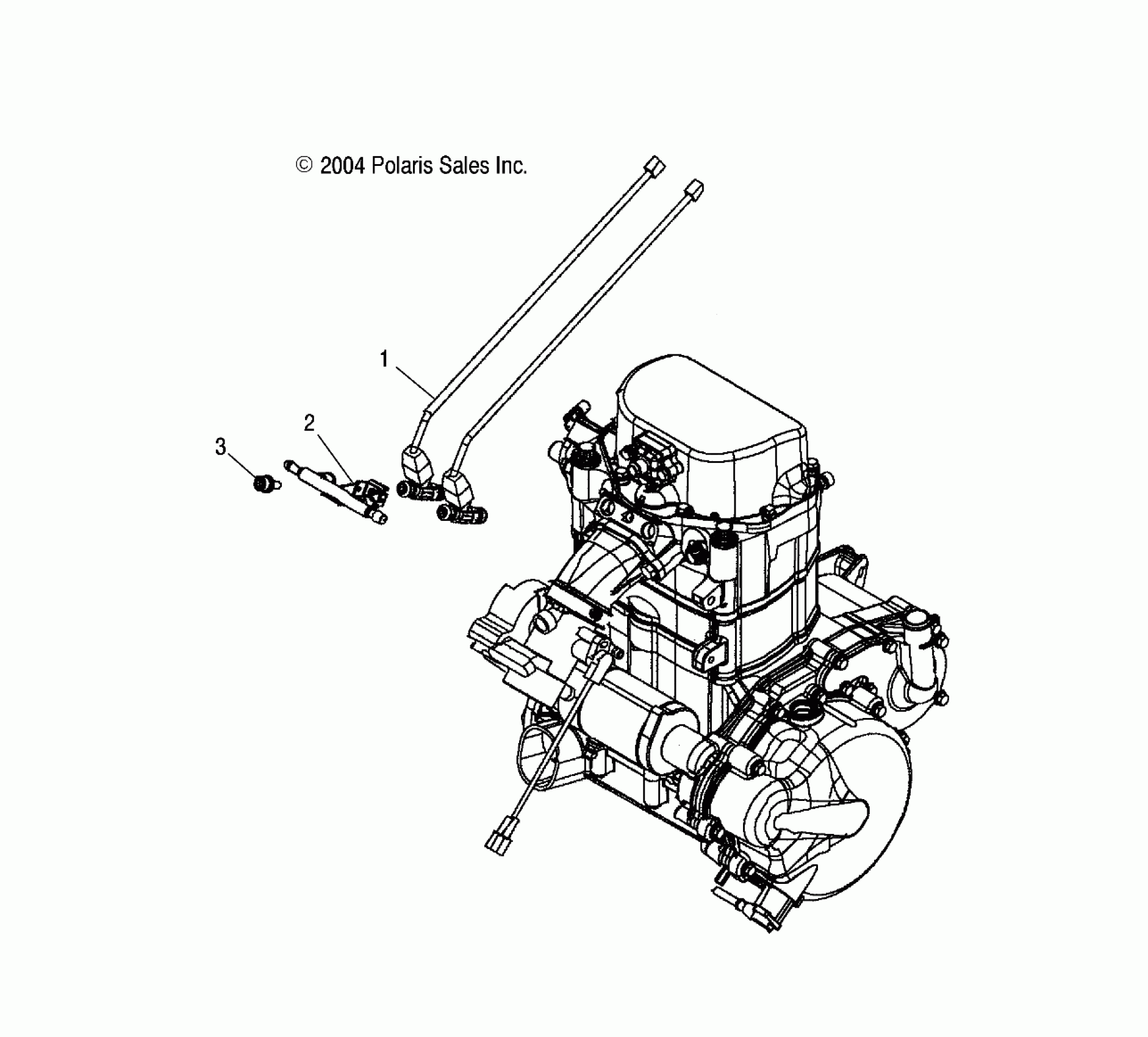 © 2004 Polaris Sales Inc.

1

2

3