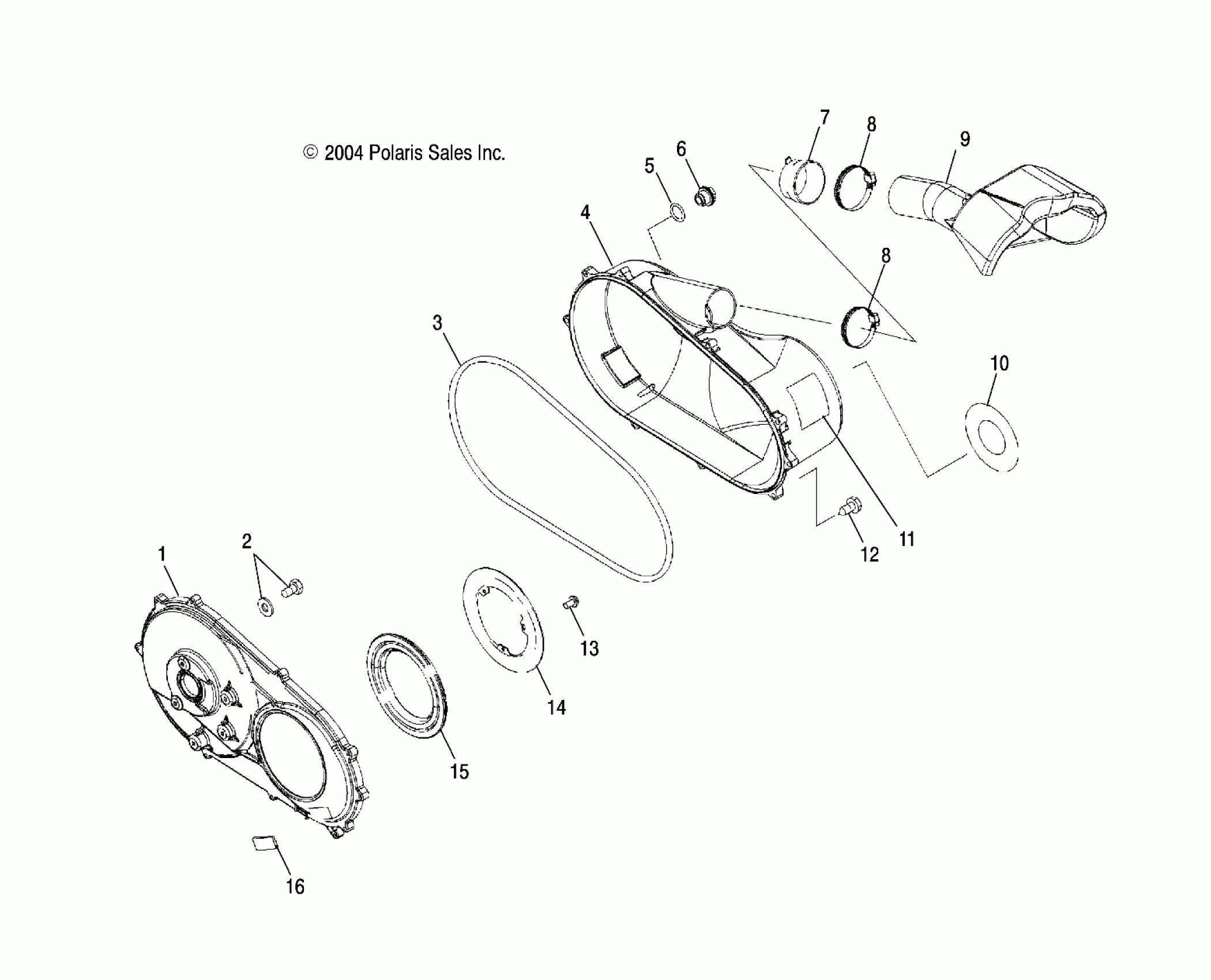 © 2004 Polaris Sales Inc.

7
8
9
6
5
4
8
3
10
11
12
2
1
13
14
15
16