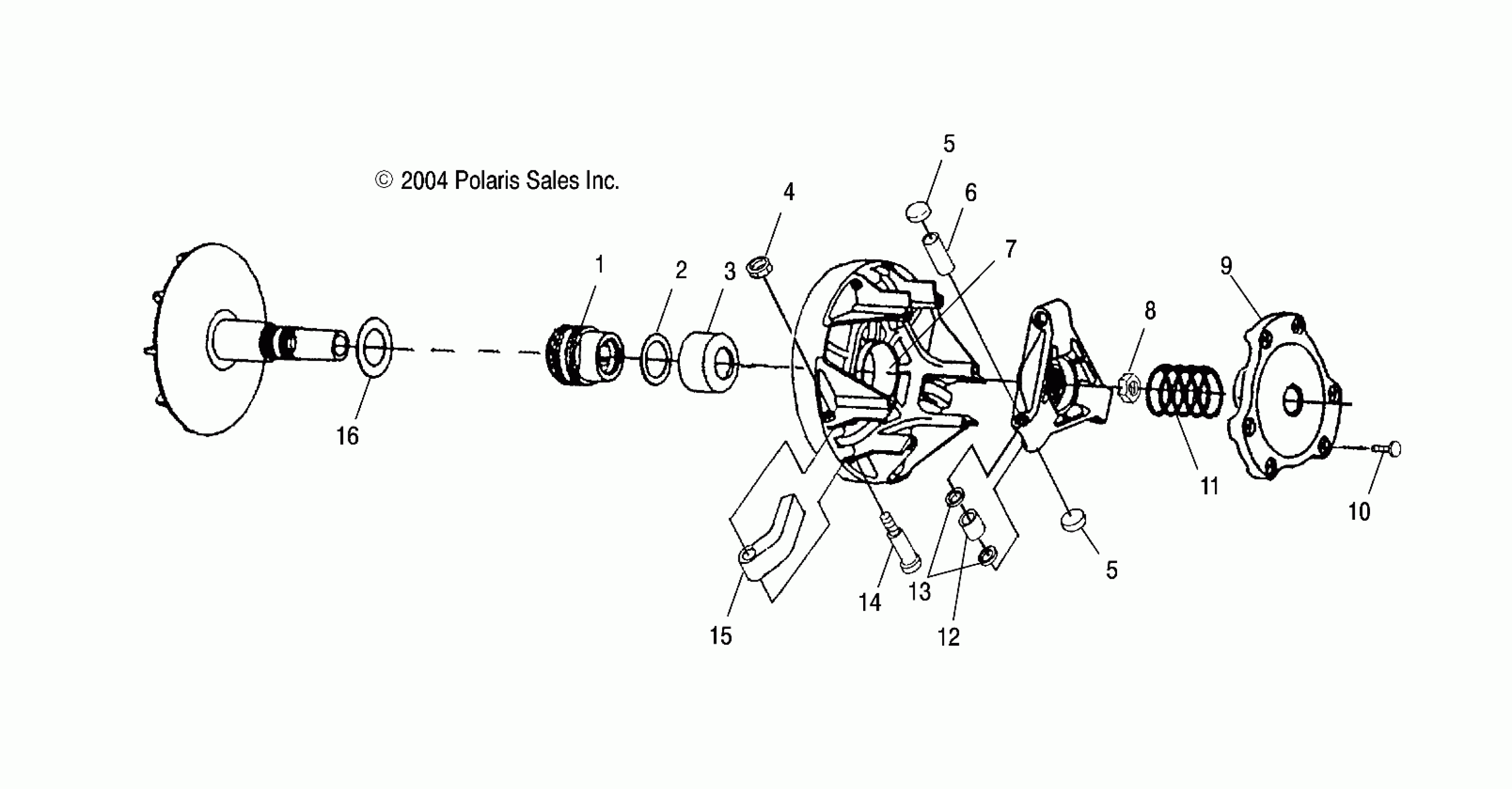 © 2004 Polaris Sales Inc.

5
4
6
7
1
2
3
9
8
16
11
10
5
14
13
15
12