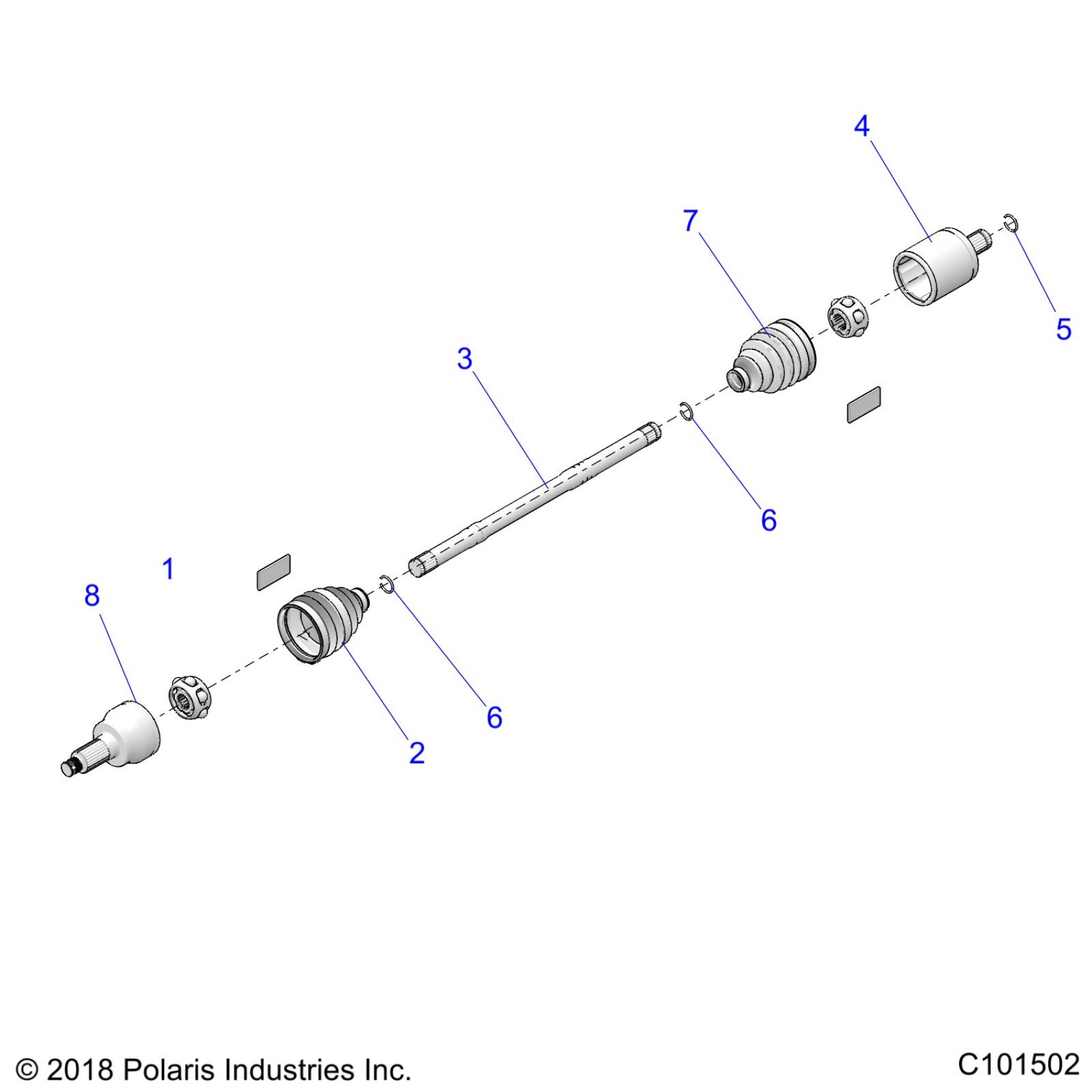 4

7

5

3

6

1

8

6

2

© 2018 Polaris Industries Inc.

C101502