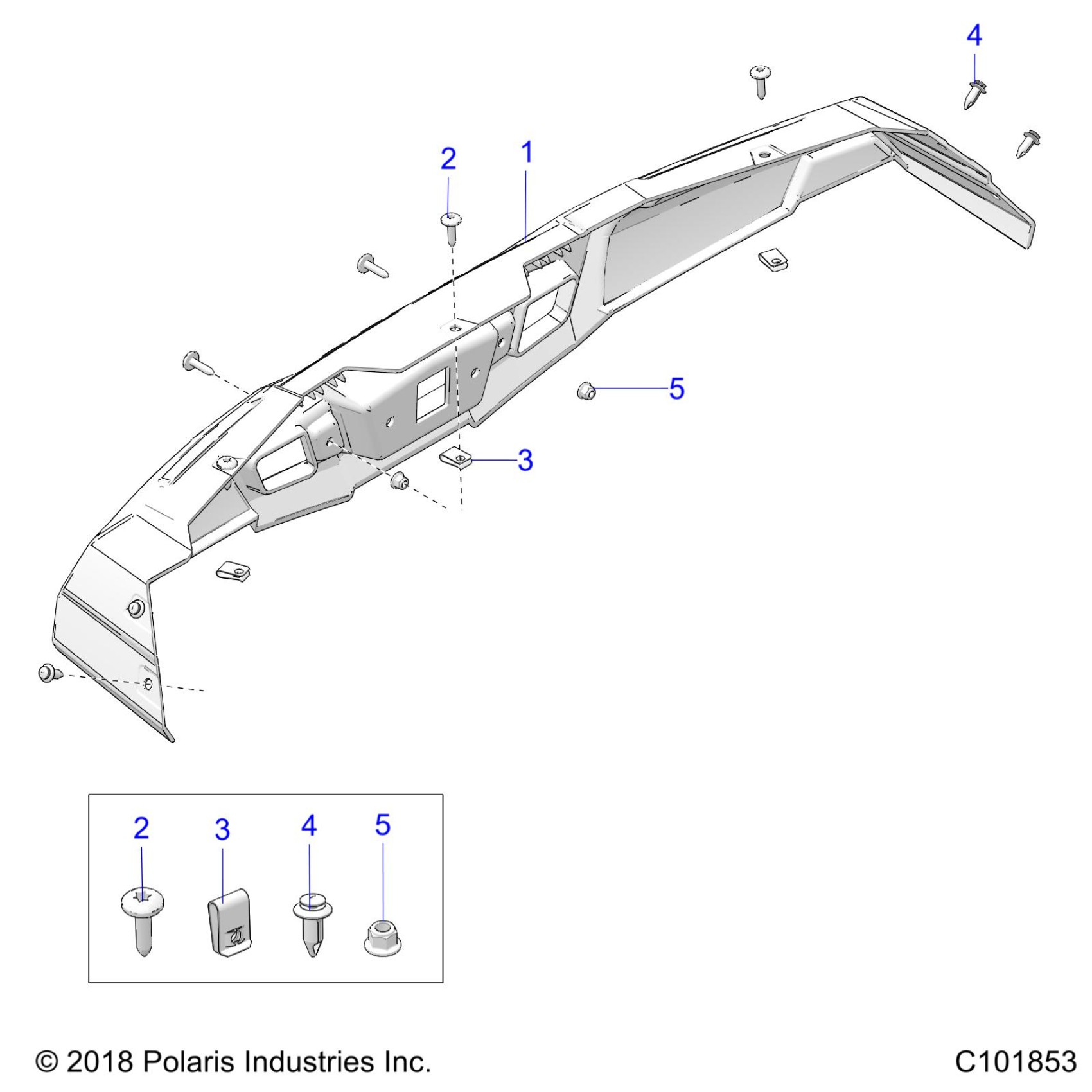 4

2

1

5

3

2 3 4 5

© 2018 Polaris Industries Inc.

C101853