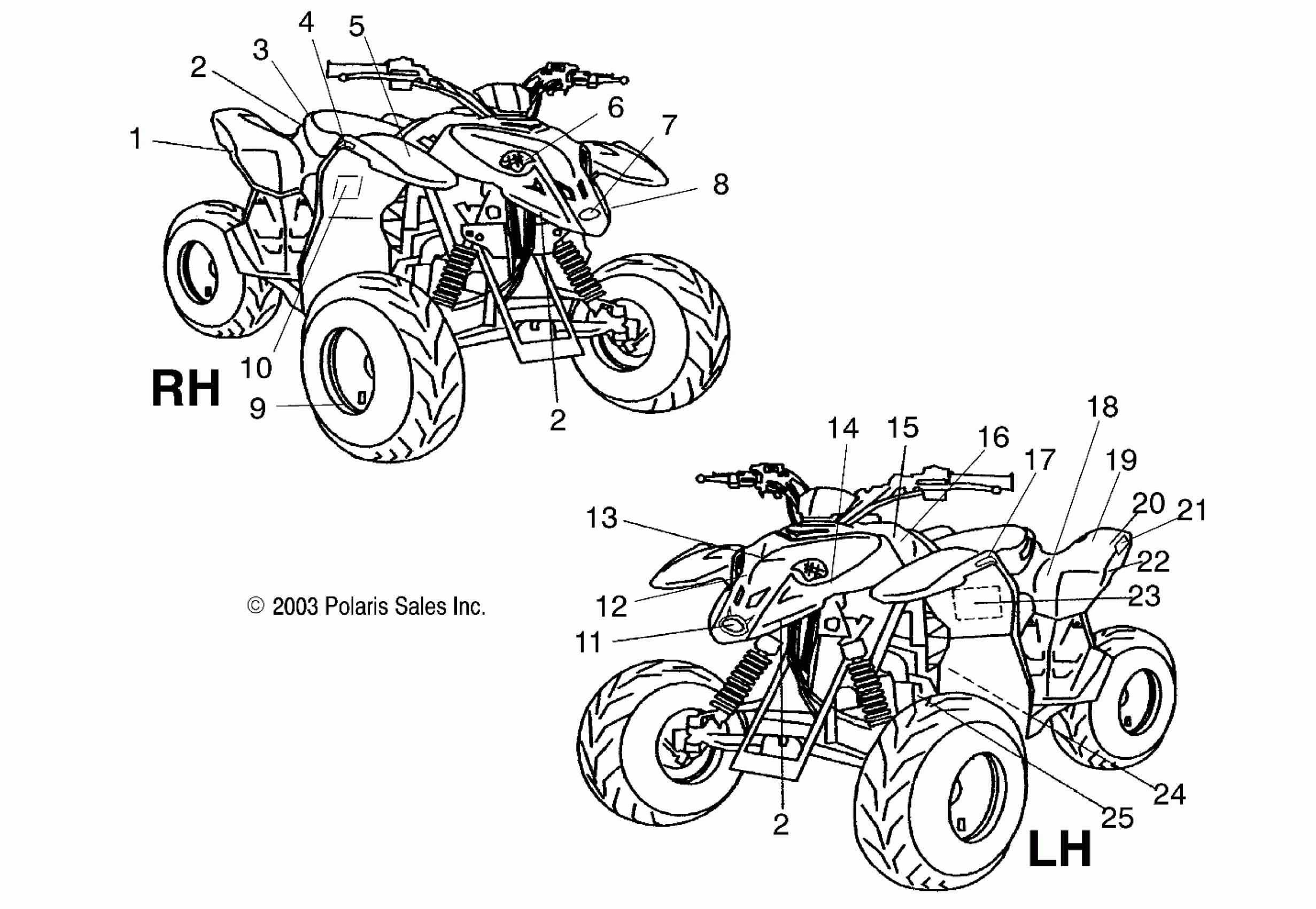 4 5
3
2
6
7
1
8
10
RH
9
2
18
14 15
16
17
19
20
21
13
22
23
12
© 2003 Polaris Sales Inc.
11
24
25
2
LH