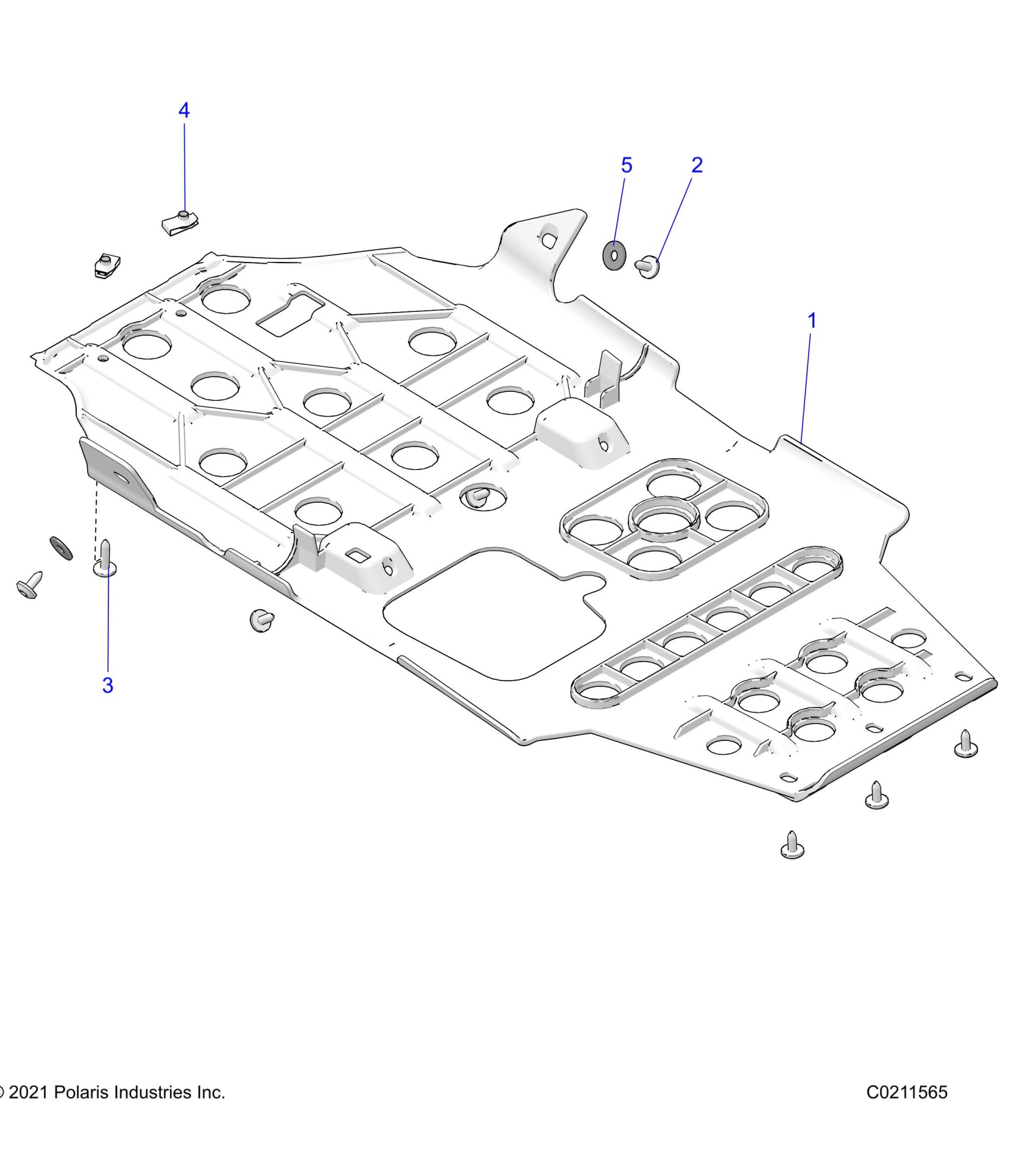 4

5

2

1

3

© 2021 Polaris Industries Inc.

C0211565