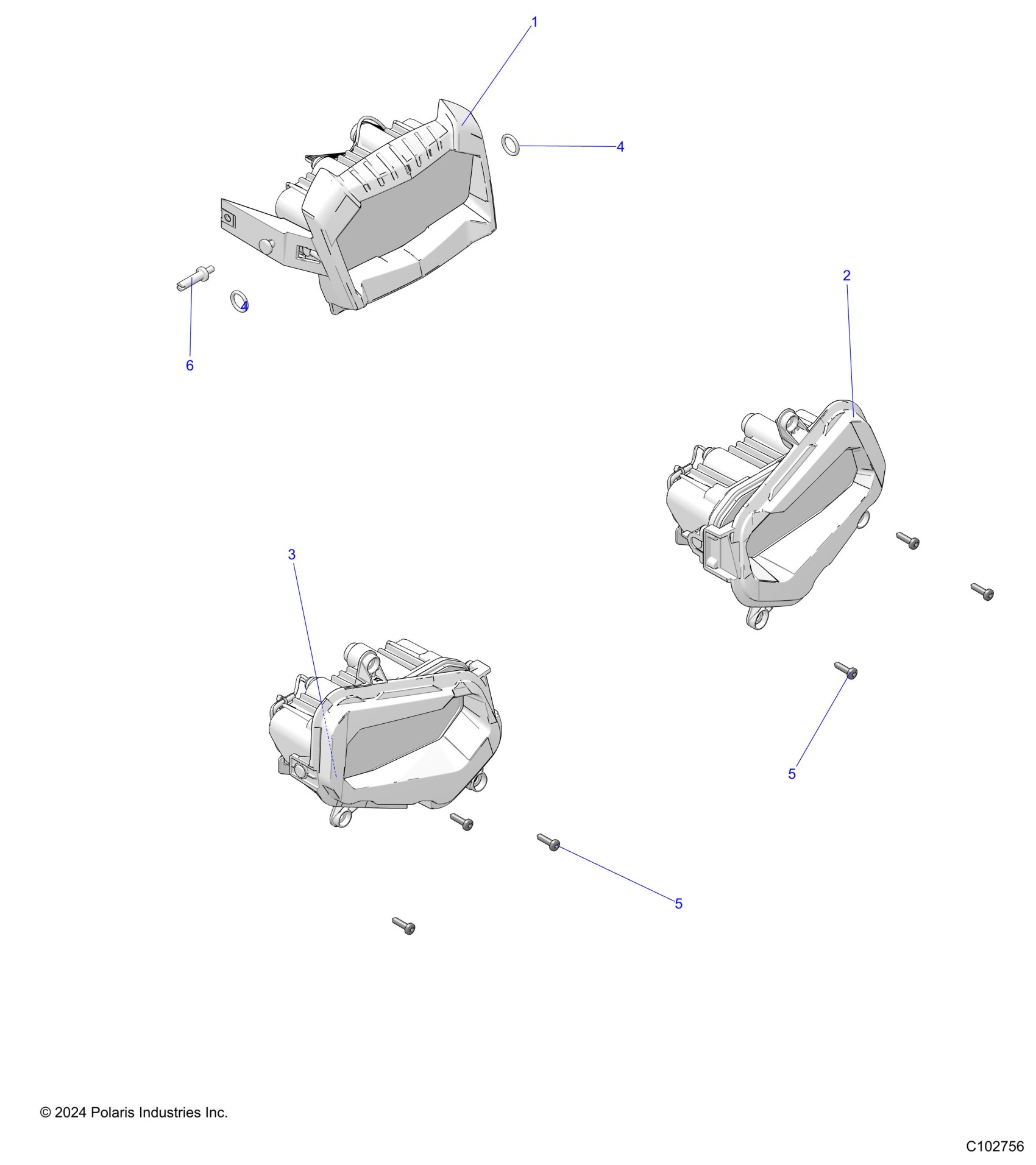 1

4

2

4

6

3

5

5

© 2024 Polaris Industries Inc.

C102756