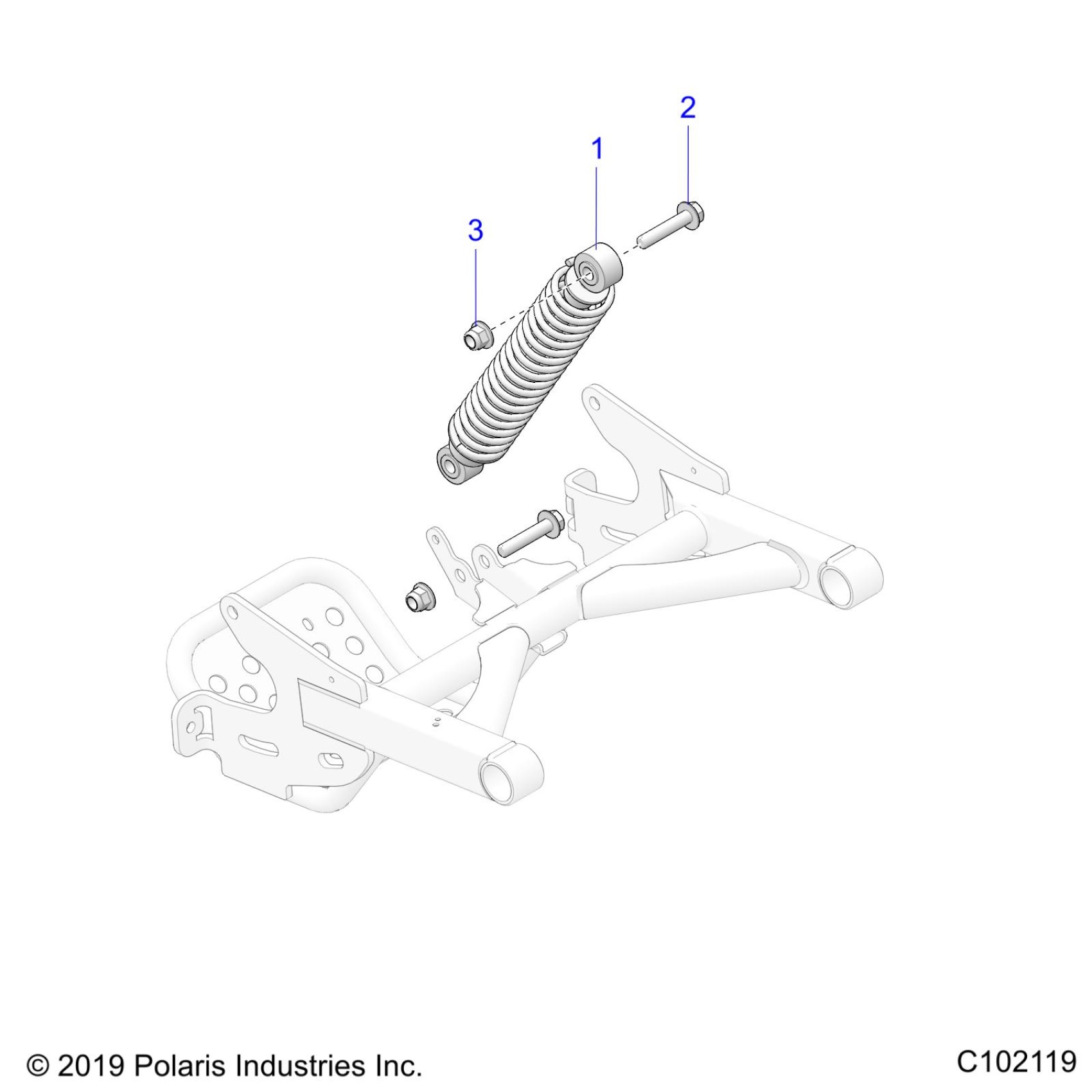 2

1

3

© 2019 Polaris Industries Inc.

C102119