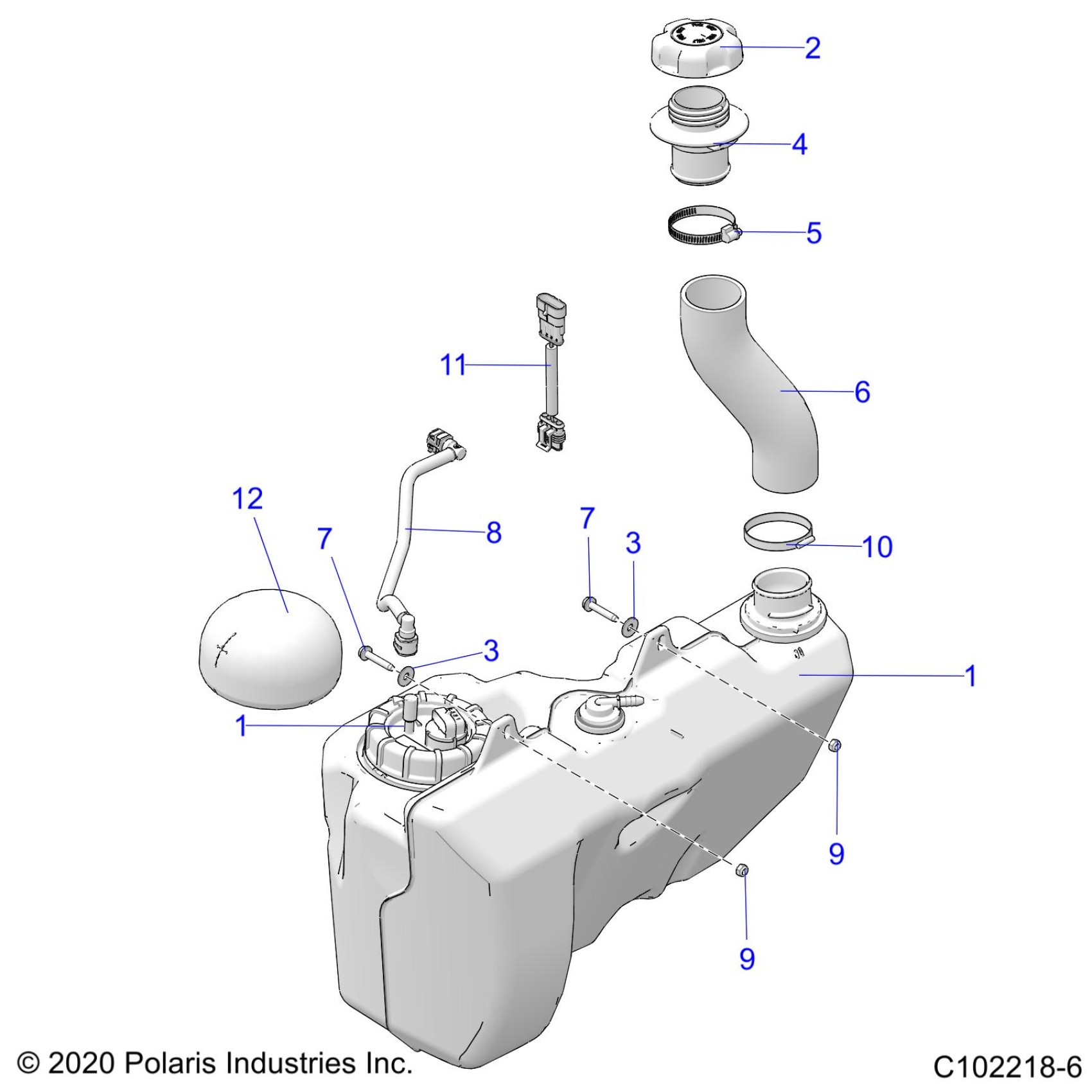 2

4

5

11

6

12

7

8

7

3

10

3

1

1

9

9

© 2020 Polaris Industries Inc.

C102218-6