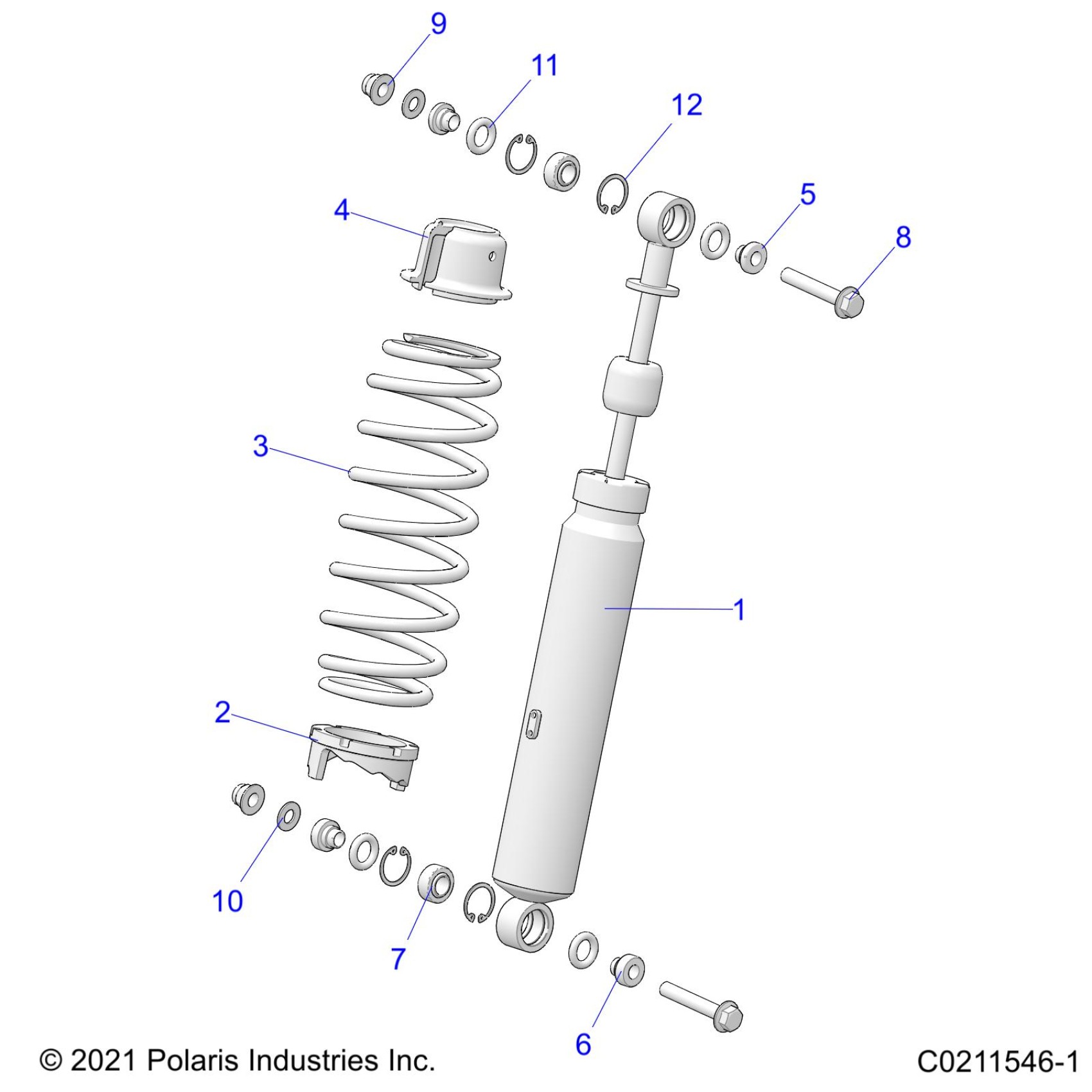 9
11
12
4
5
8
3
1
2
10
7
6
© 2021 Polaris Industries Inc.
C0211546-1