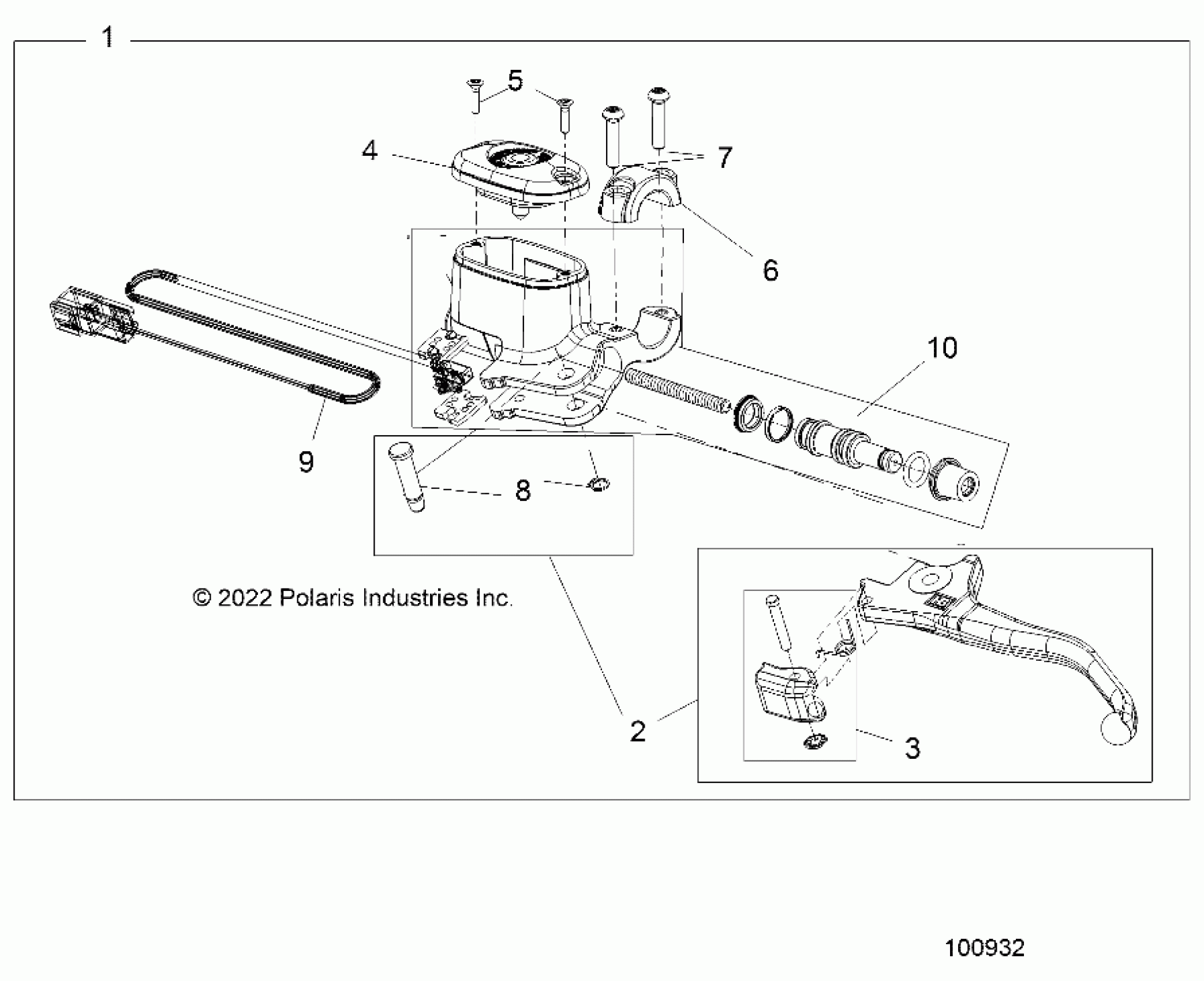 1

5

4

7

6

10

9

8

© 2022 Polaris Industries Inc.

2

3

100932