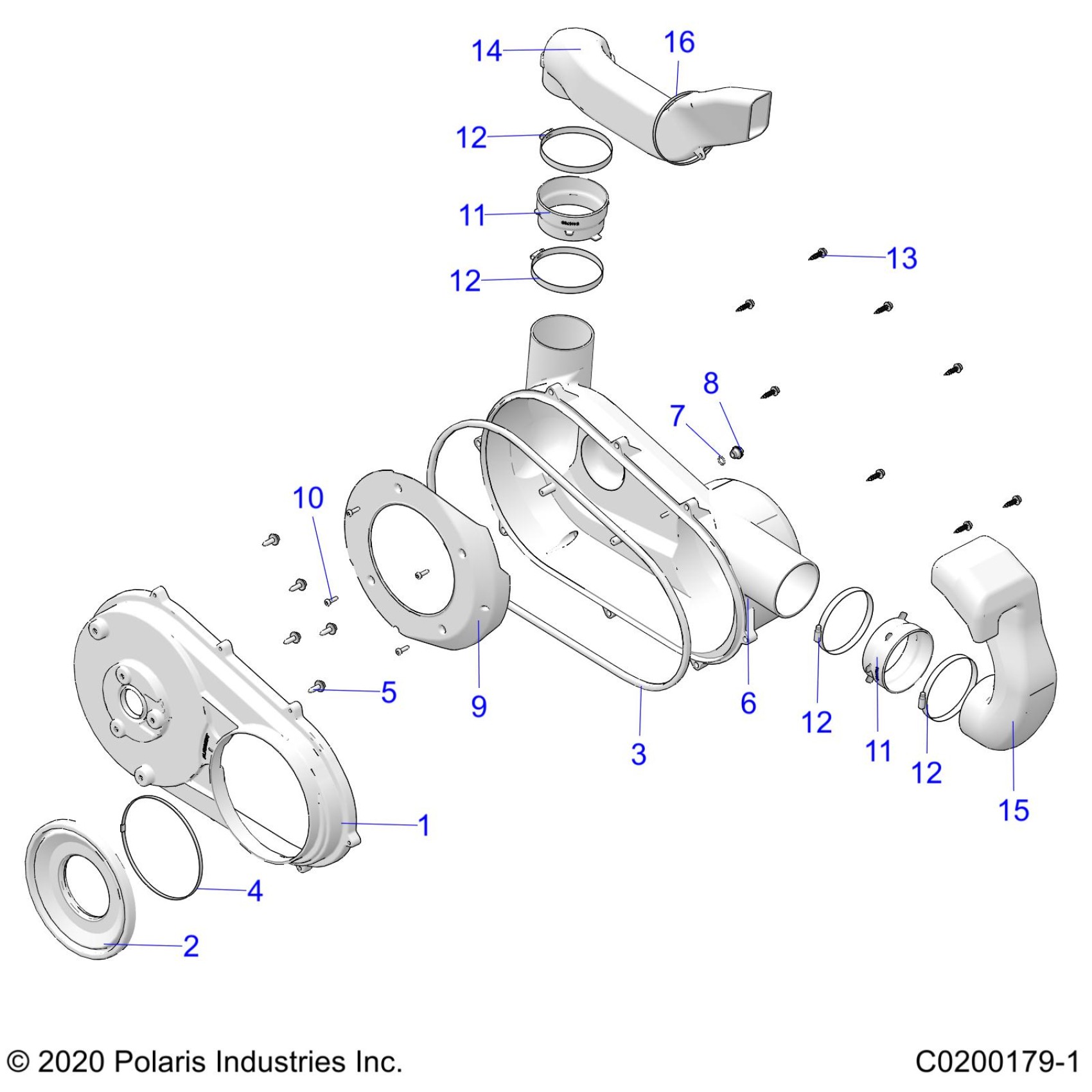 14
16
12
11
12
13
8
7
10
5
9
3
6
12
11
12
15
1
4
2

© 2020 Polaris Industries Inc.
C0200179-1