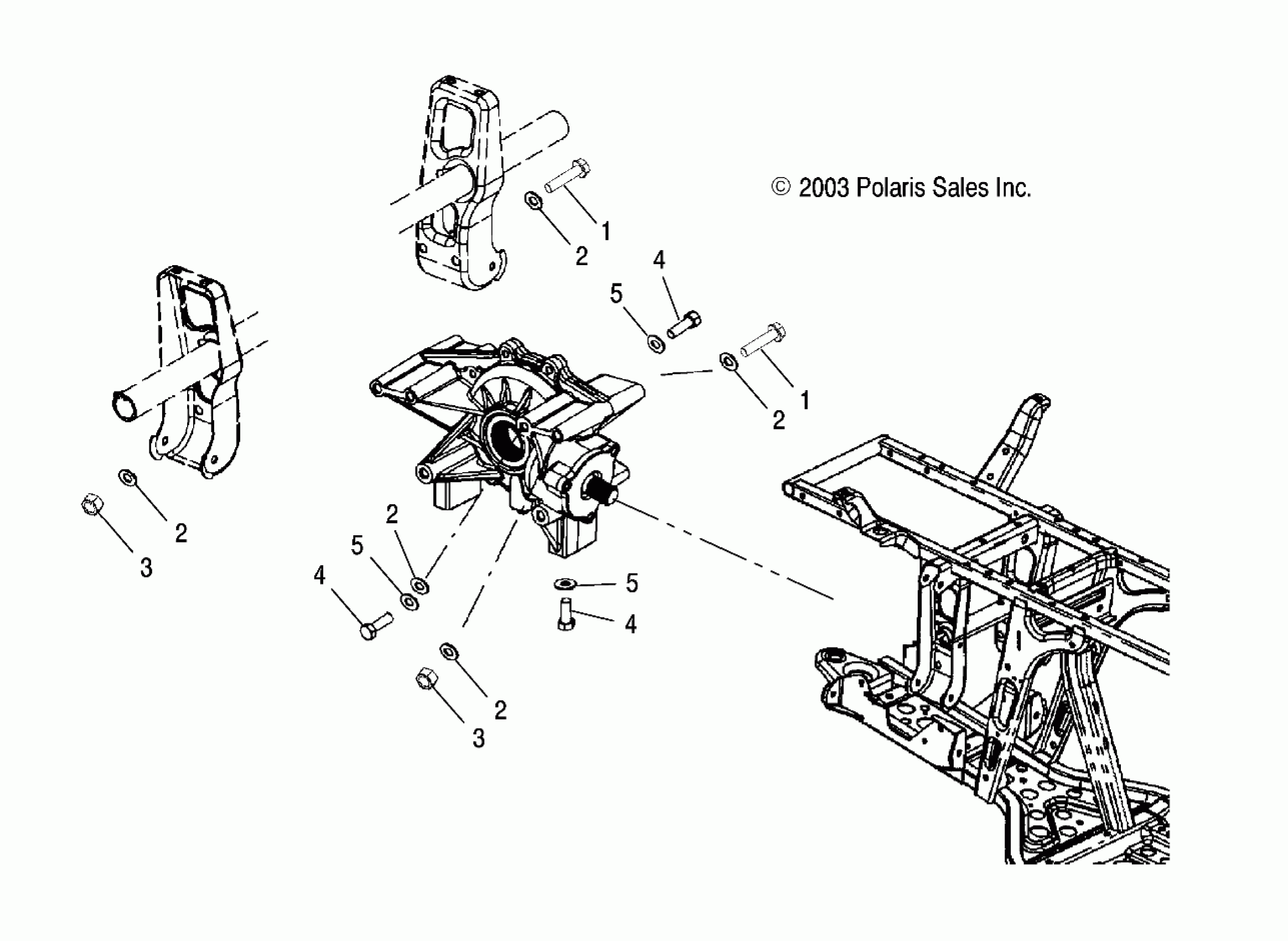 © 2003 Polaris Sales Inc.

1
2
4
5
1
2
2
3
2
5
4
5
4
2
3