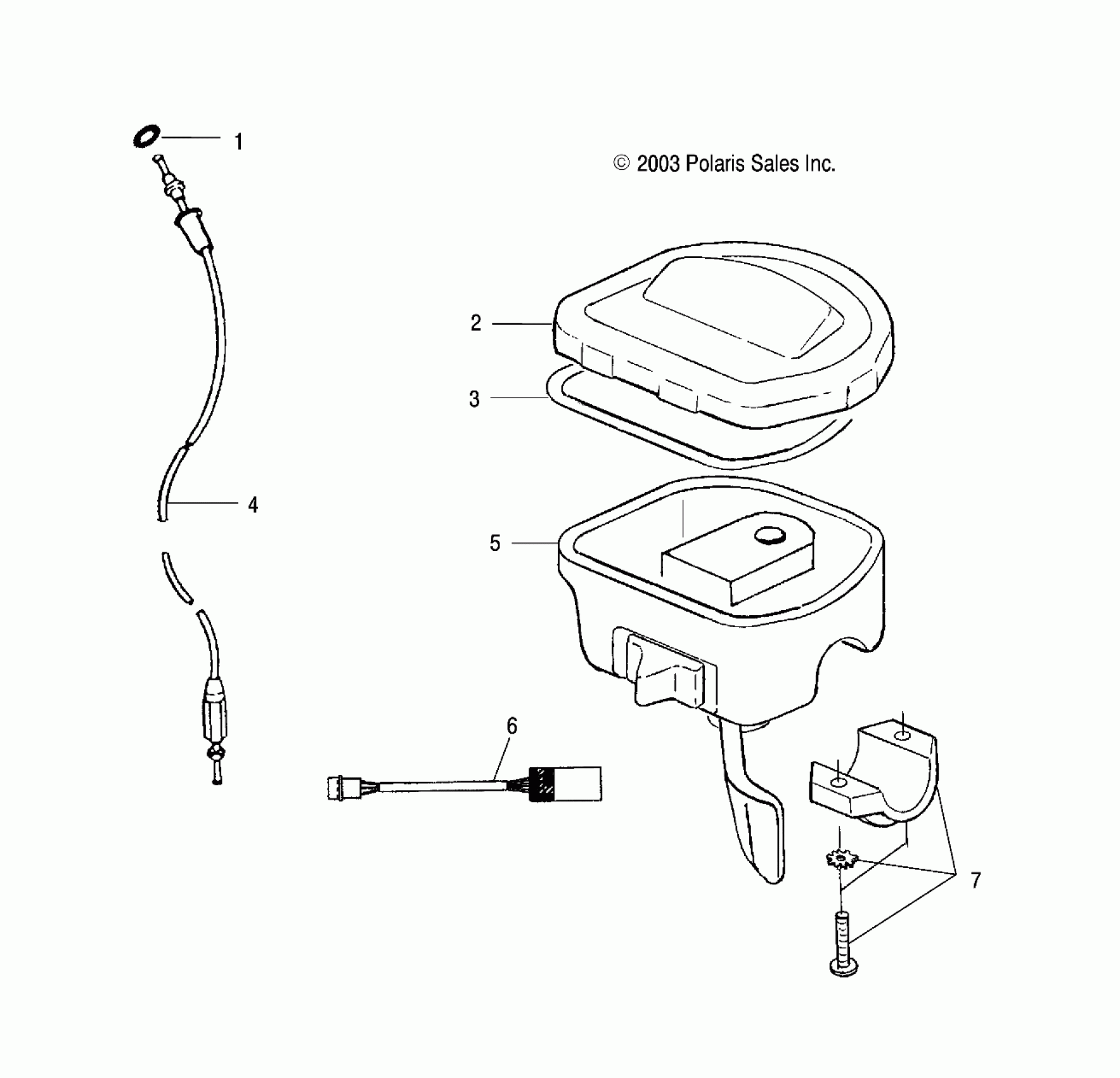 1

© 2003 Polaris Sales Inc.

2

3

4

5

6

7