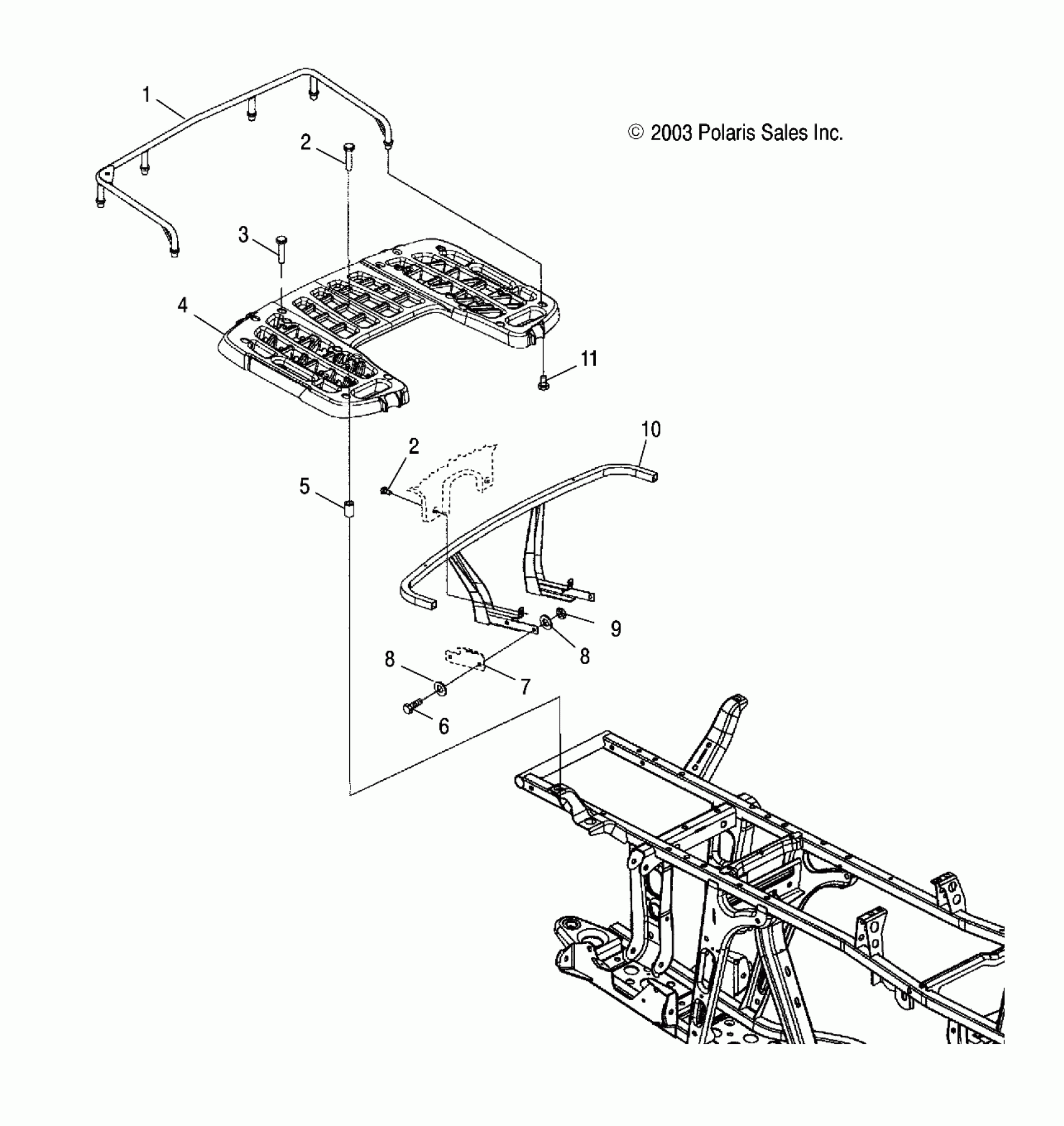 1

© 2003 Polaris Sales Inc.

2

3

4

11

10

2

5

9

8

8

7

6