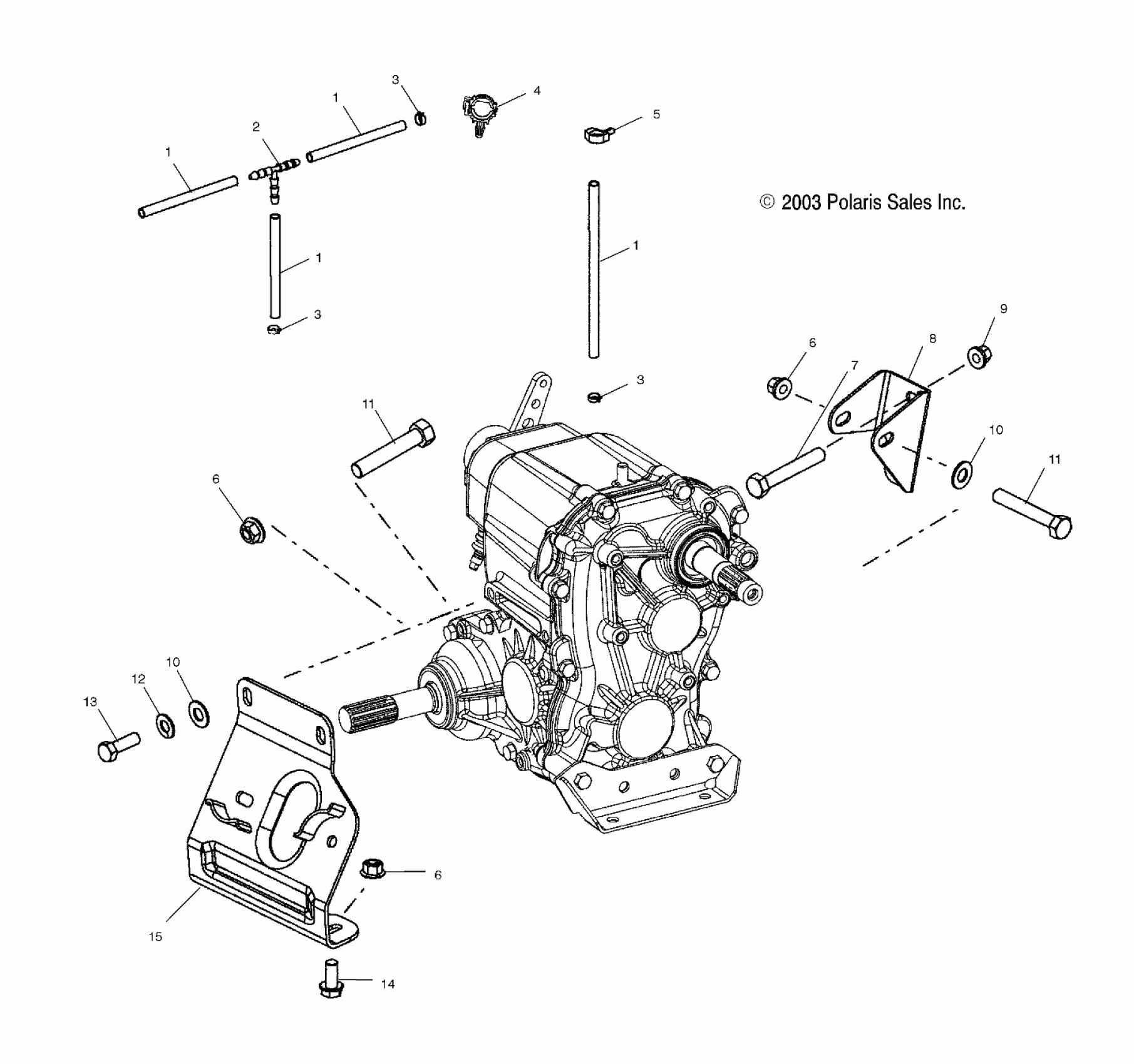 3
1
4
2
5
1
© 2003 Polaris Sales Inc.
1
1
3
9
6
8
7
3
11
10
11
6
10
12
13
6
15
14