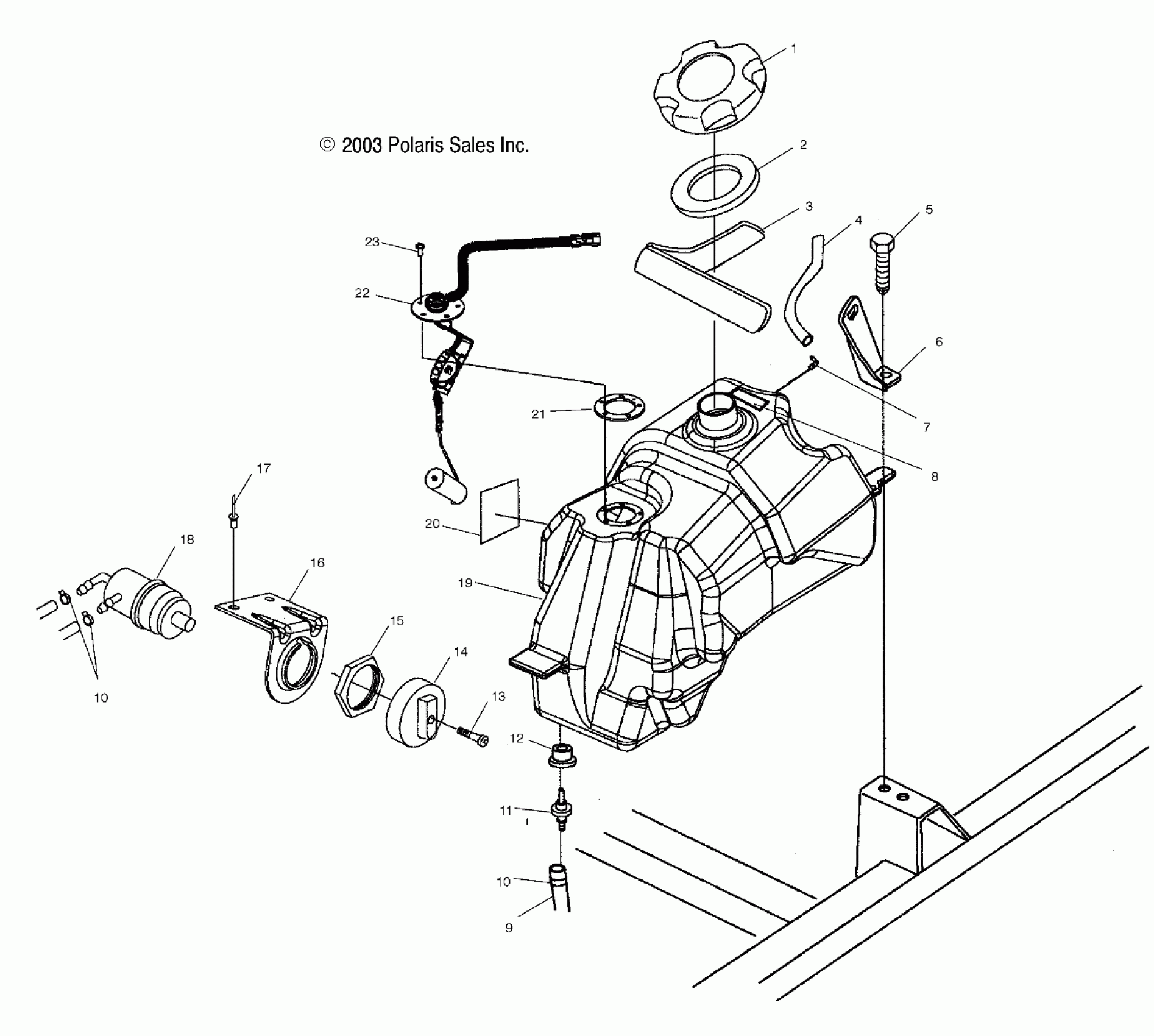 © 2003 Polaris Sales Inc.

1
2
3
4
5
23
22
6
7
21
8
17
20
18
16
19
15
14
10
13
12
11
10
9