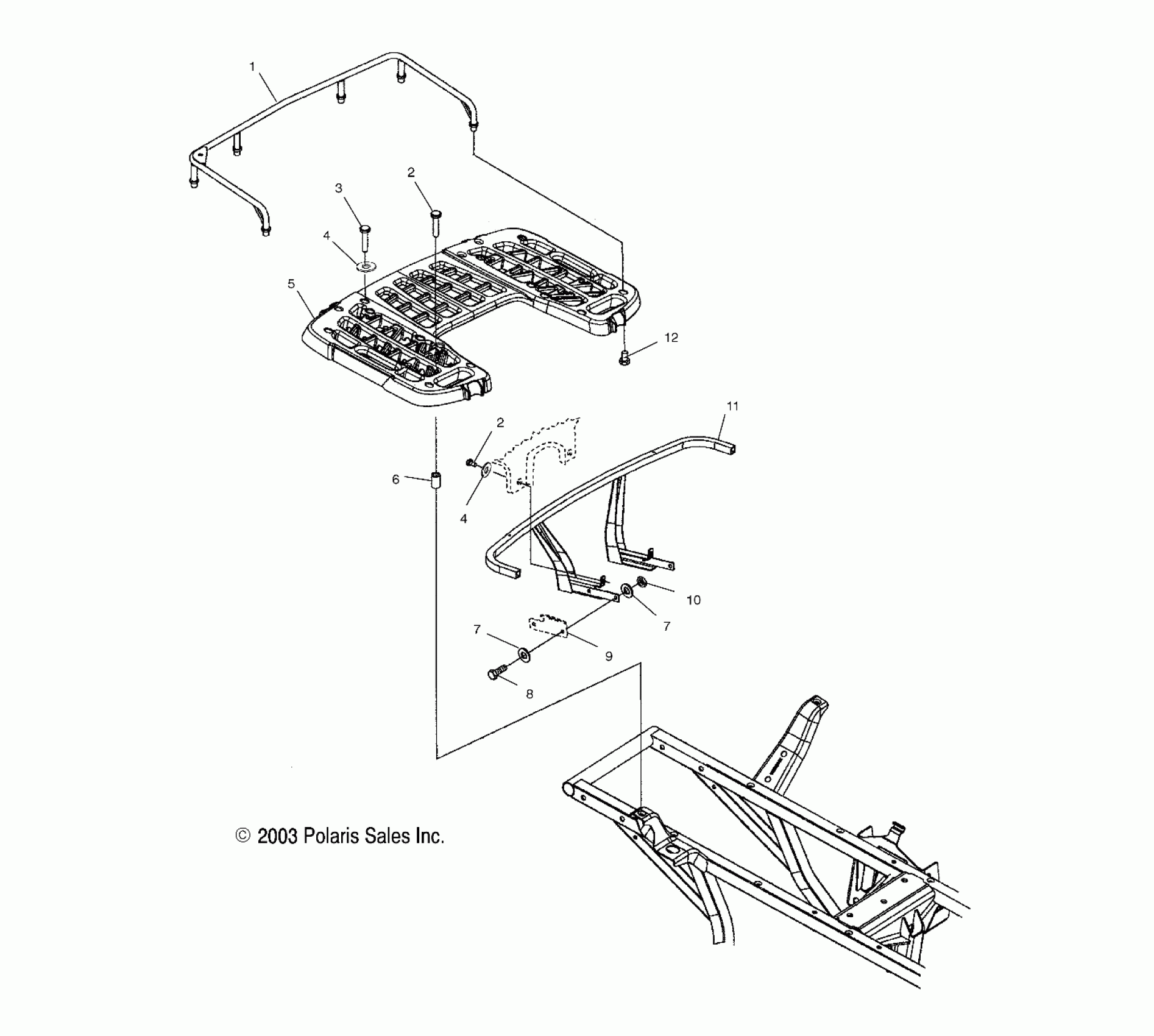 1

3

2

4

5

12

11

2

6

4

10

7

7

9

8

© 2003 Polaris Sales Inc.