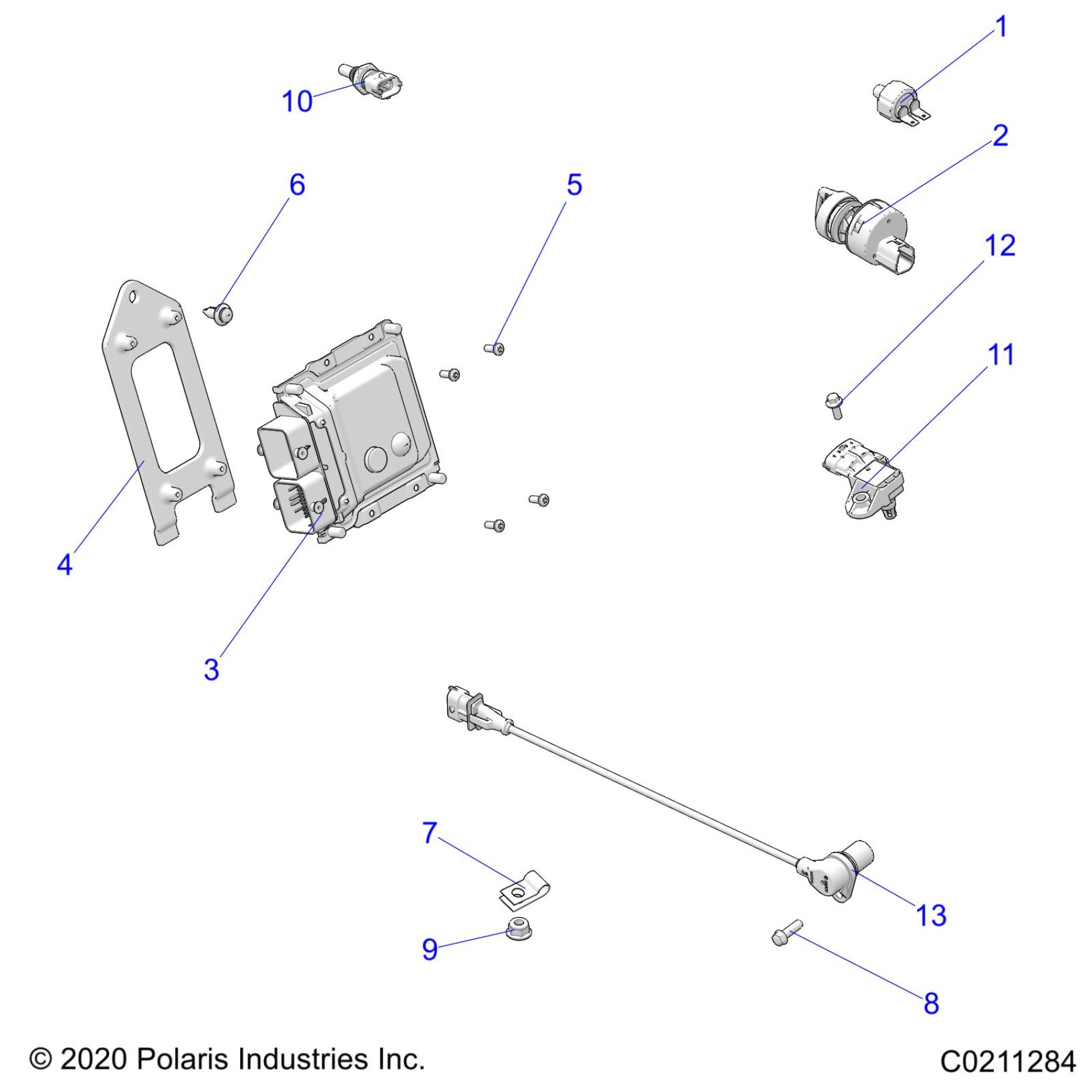 1
10
2
6
5
12
11
4
3
7
13
9
8
© 2020 Polaris Industries Inc.
C0211284