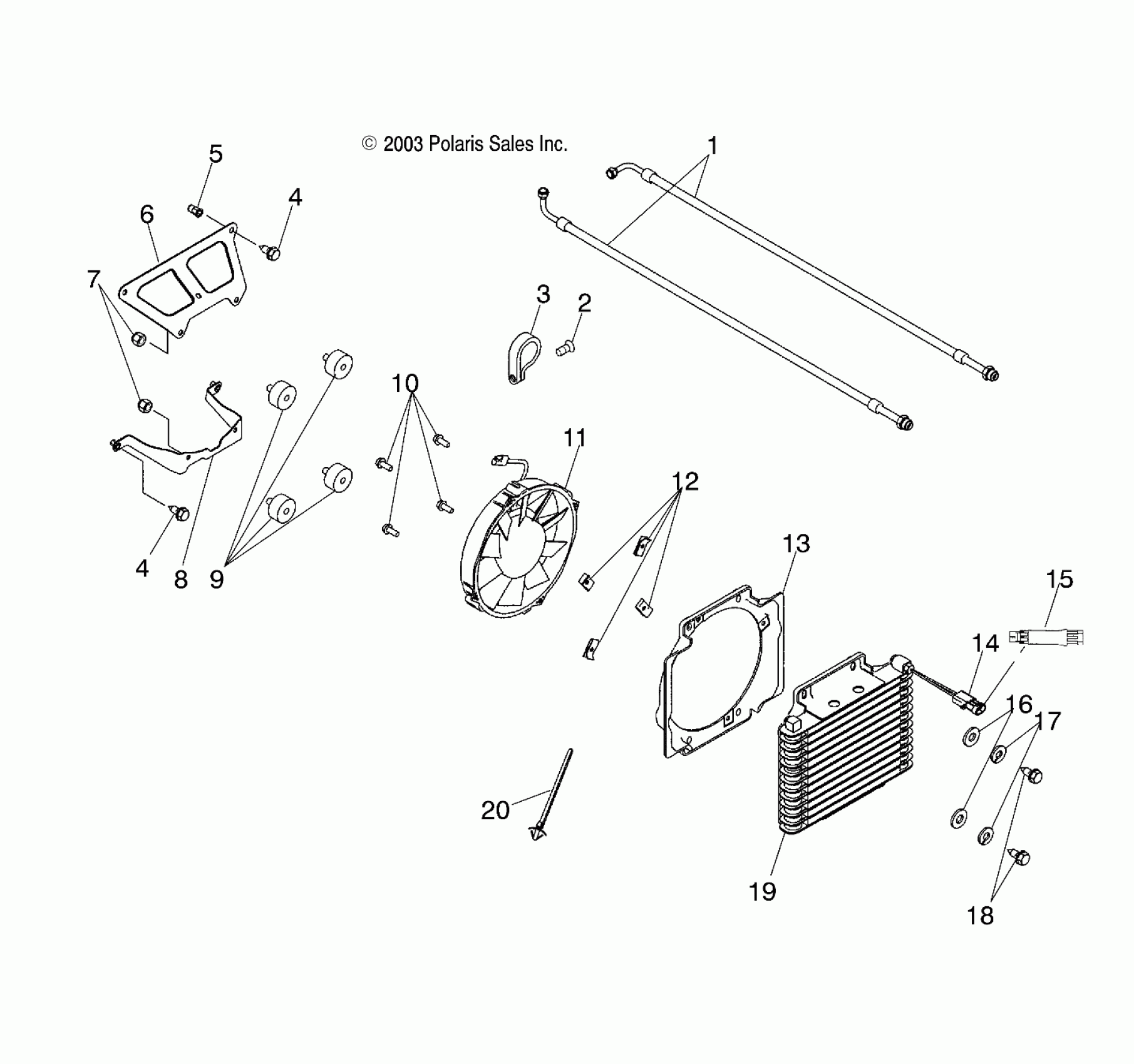 © 2003 Polaris Sales Inc.

1
5
4
6
7
3
2
10
11
12
4
8
9
13
15
14
16
17
20
19
18