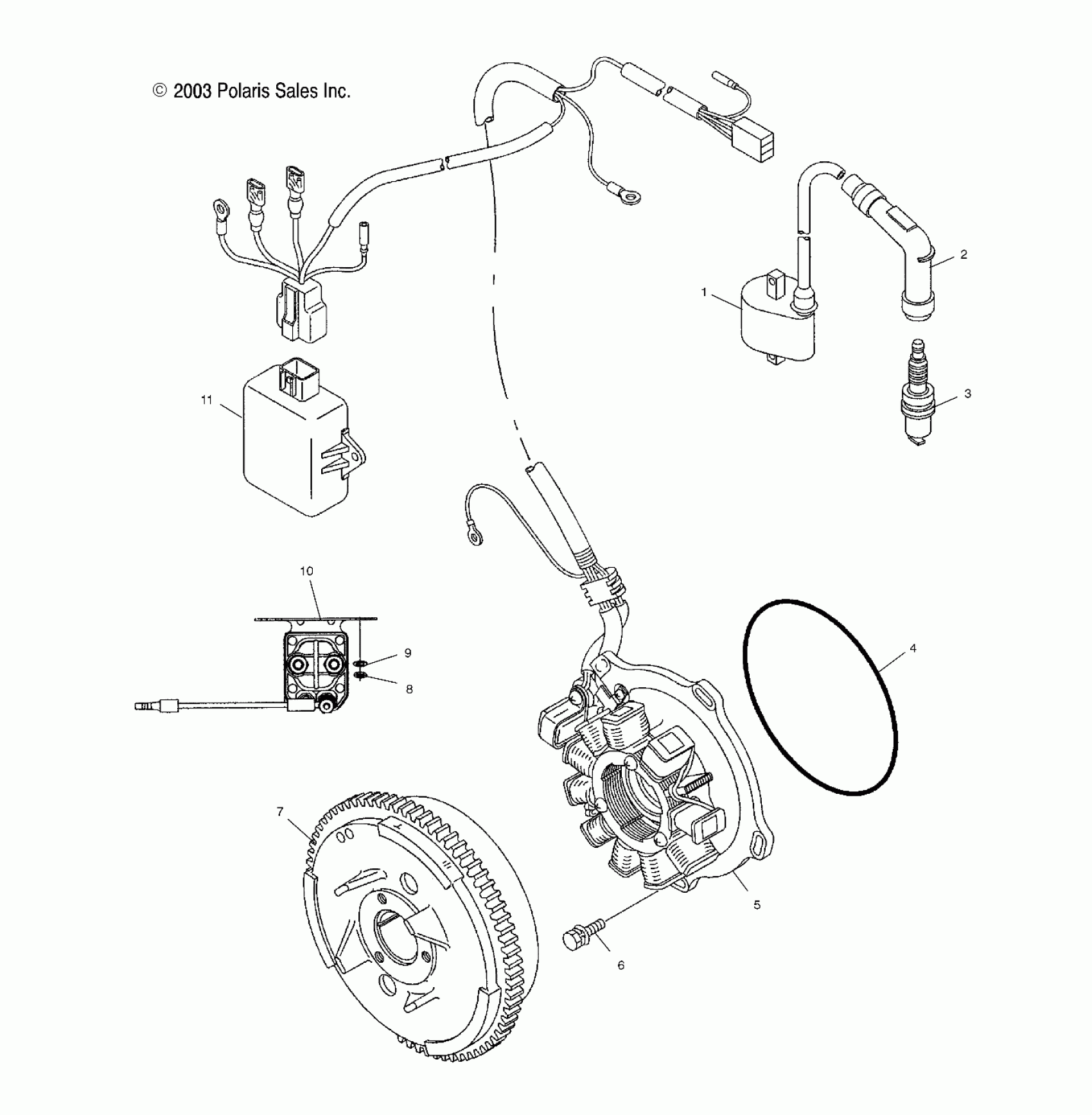 © 2003 Polaris Sales Inc.

2

1

3

11

10

9

8

4

7

5

6