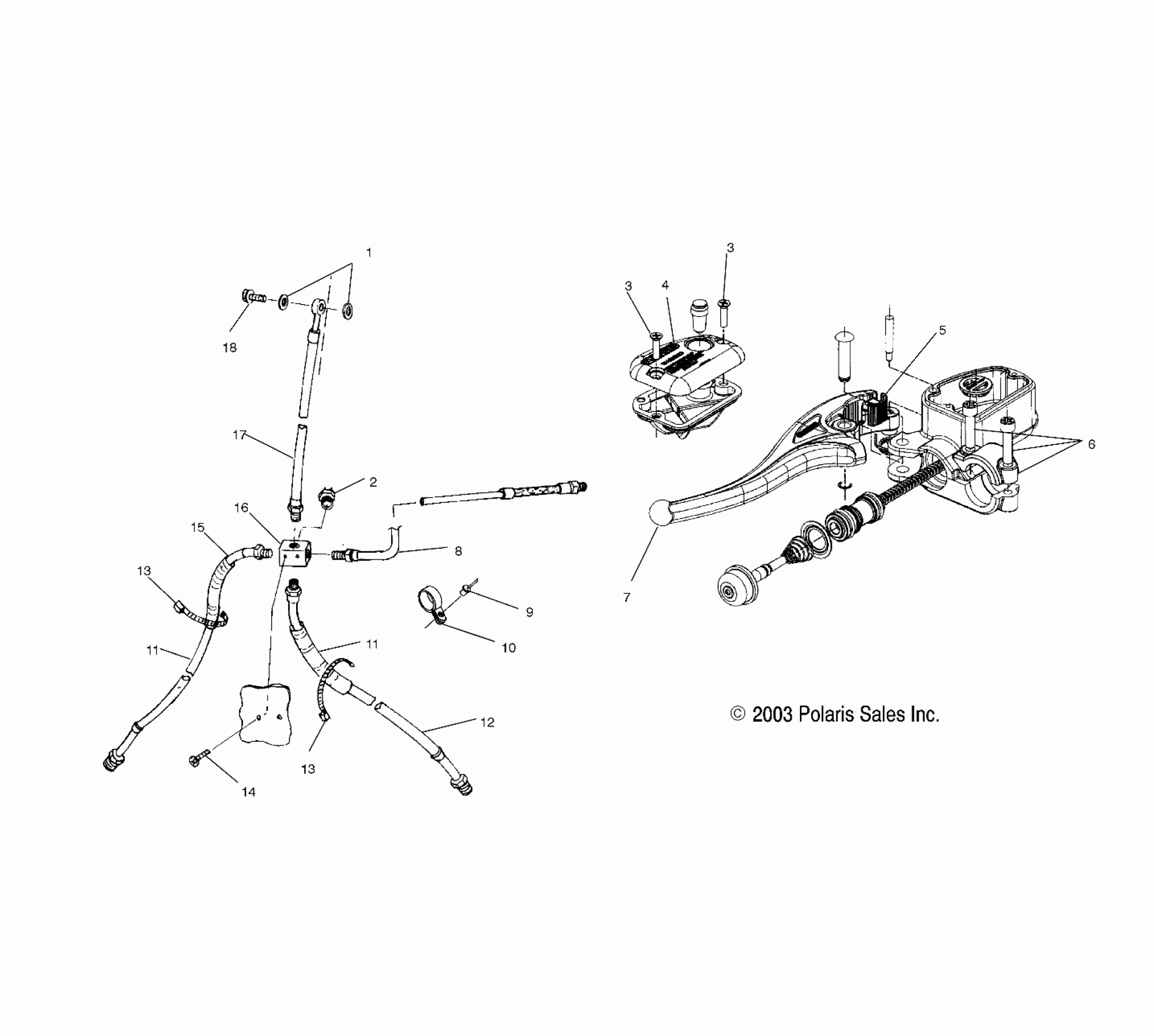 1
18
17
2
16
15
8
13
9
10
11
11
12
13
14
3
3
4
5
6
7
© 2003 Polaris Sales Inc.