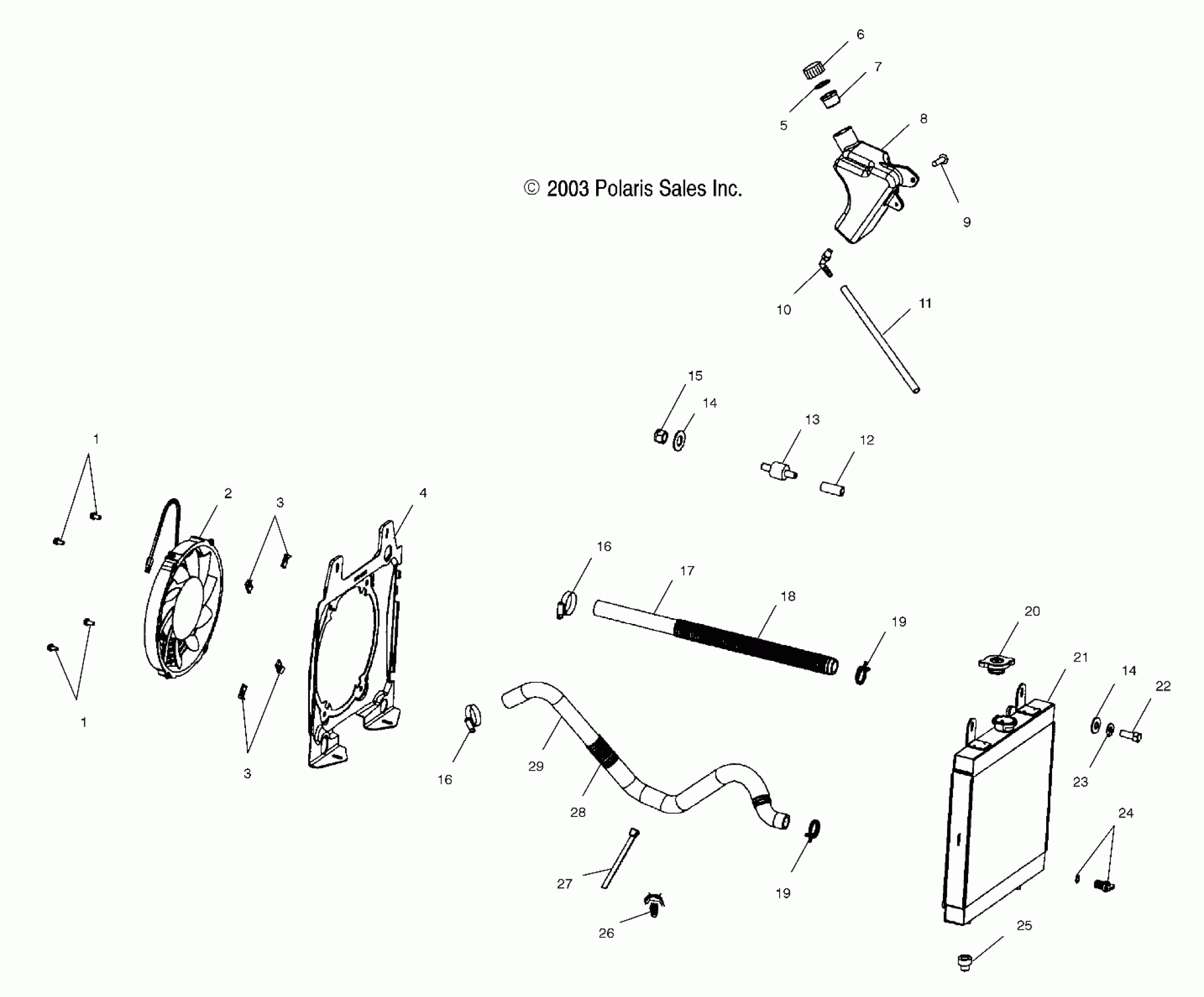 6
7
5
8
© 2003 Polaris Sales Inc.
9
10
11
15
14
13
12
1
2
3
4
16
17
18
19
20
21
14
22
1
3
16
29
28
23
24
27
19
26
25