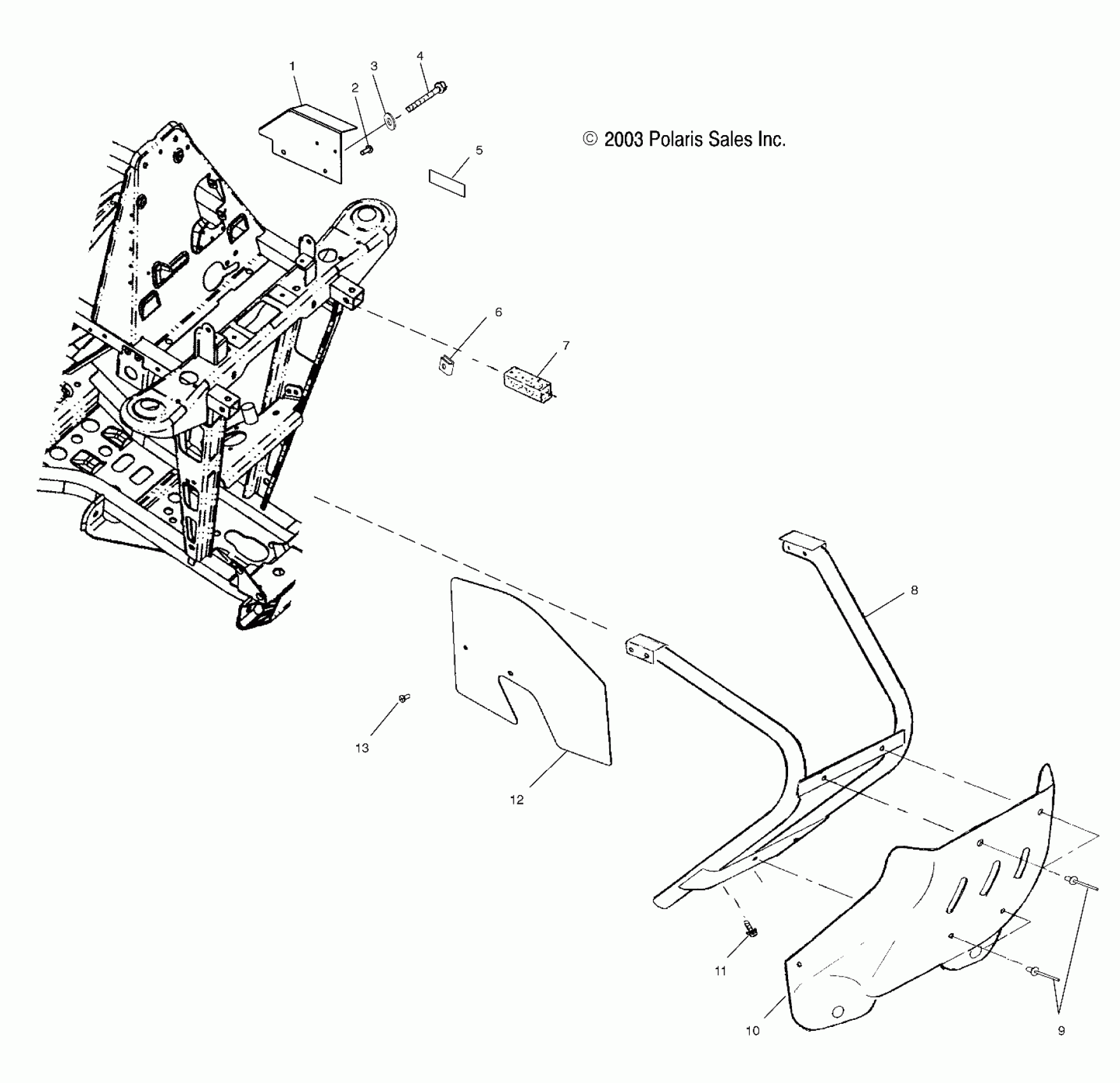 1
2
3
4
© 2003 Polaris Sales Inc.
5
6
7
8
13
12
11
10
9