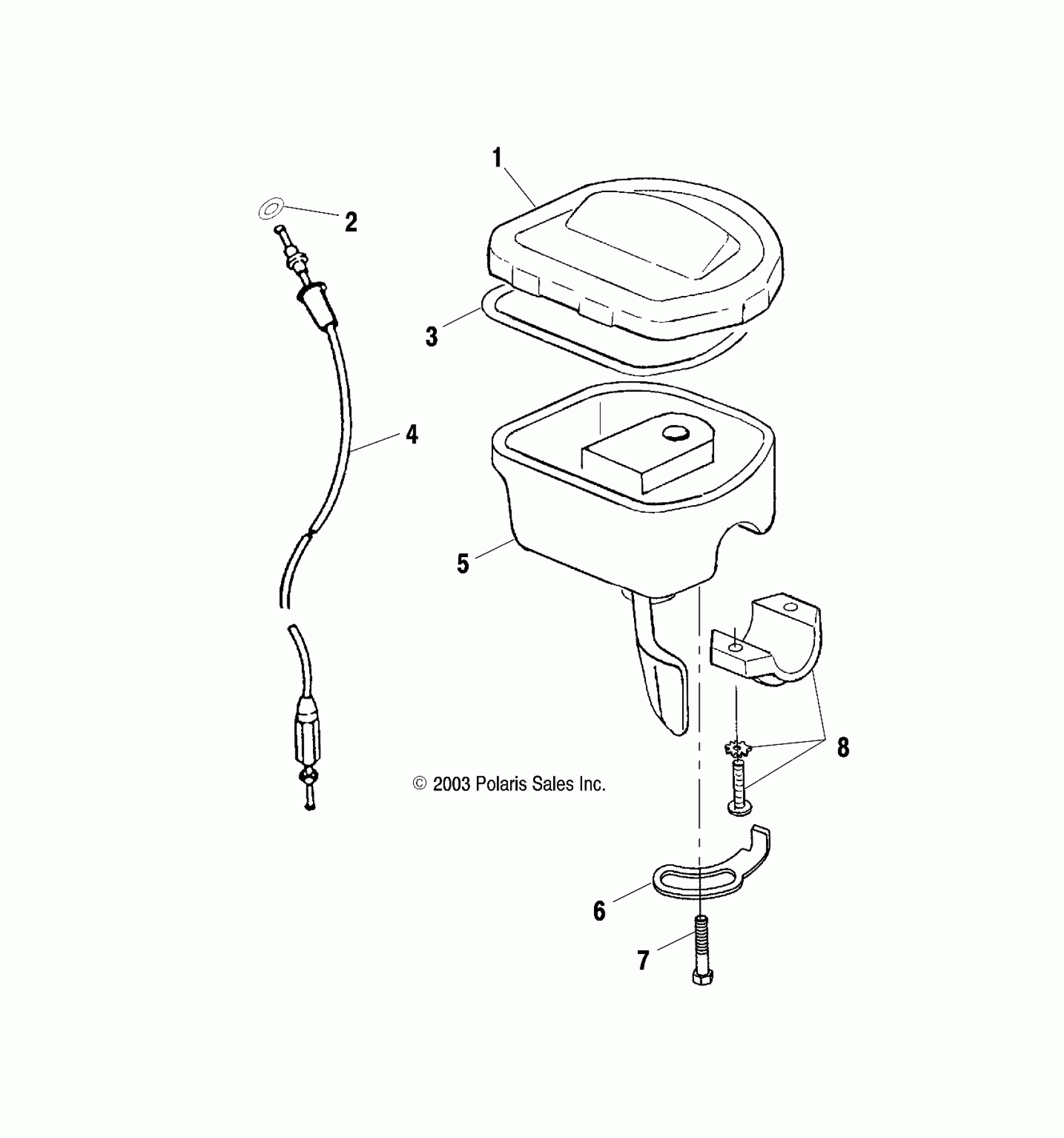 1

2

3

4

5

8

© 2003 Polaris Sales Inc.

6

7