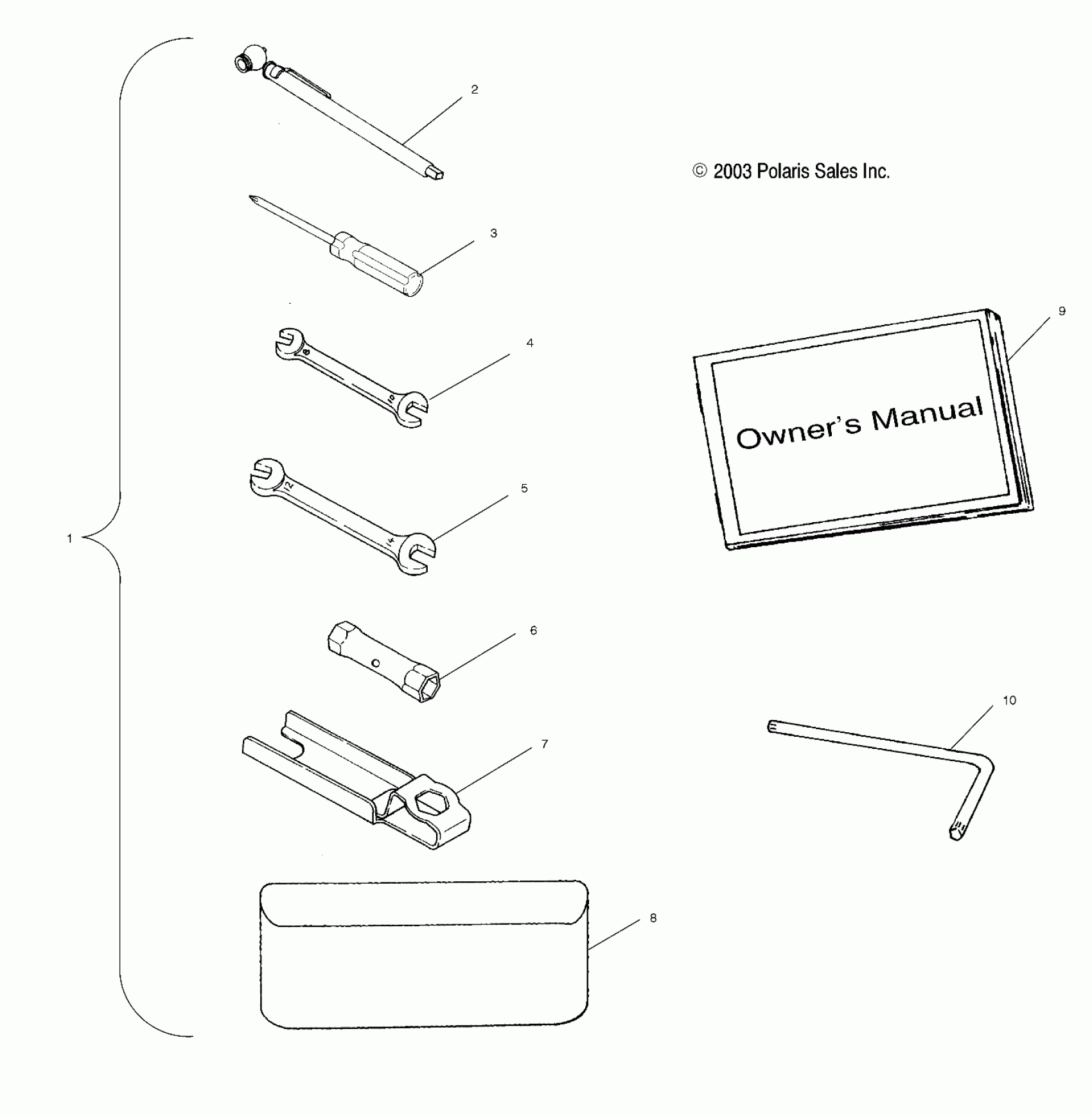 2

© 2003 Polaris Sales Inc.

3

4

9

Owner's Manual

5

1

6

10

7

8