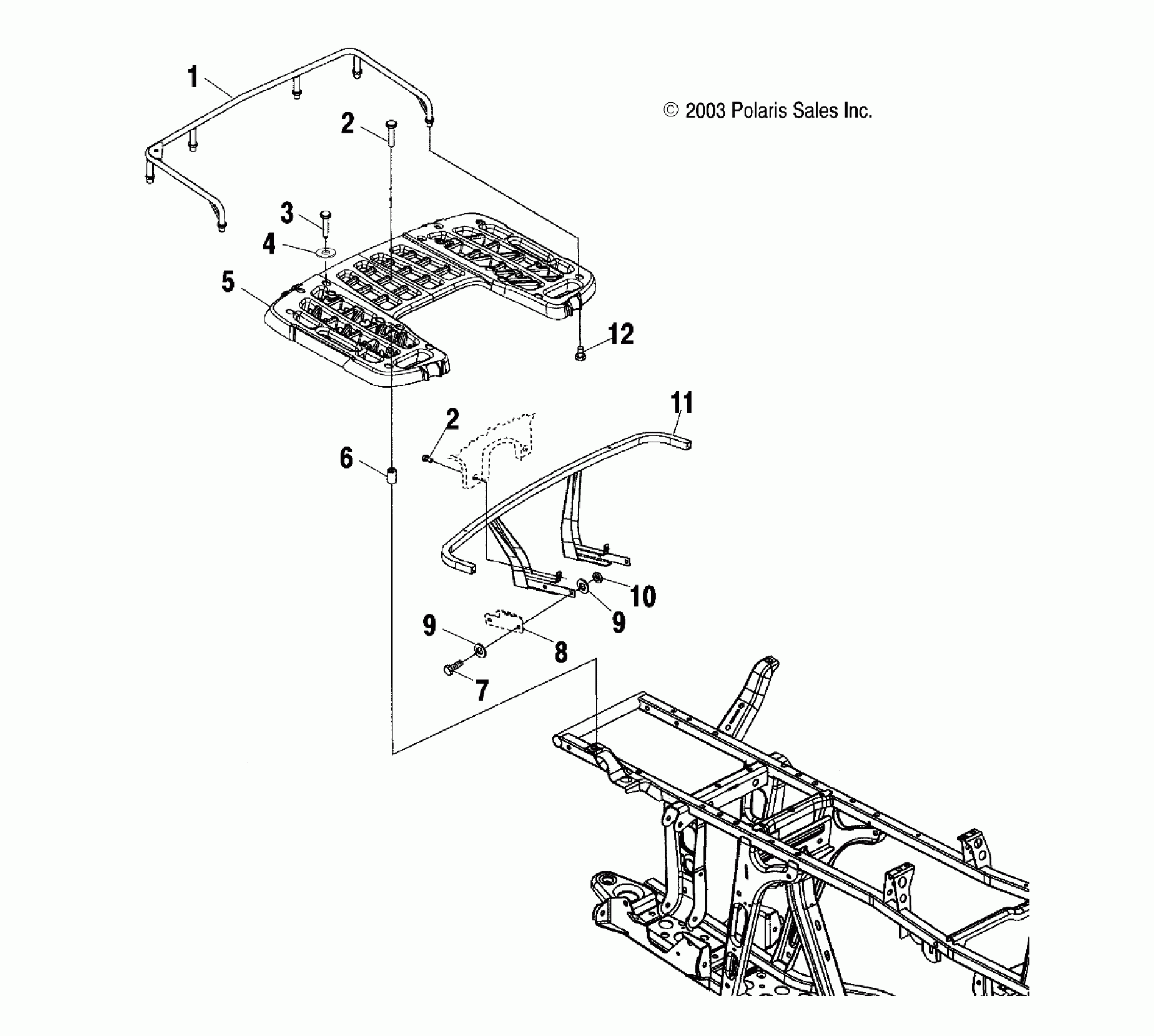 1

2

© 2003 Polaris Sales Inc.

3

4

5

12

11

2

6

10

9

9

8

7