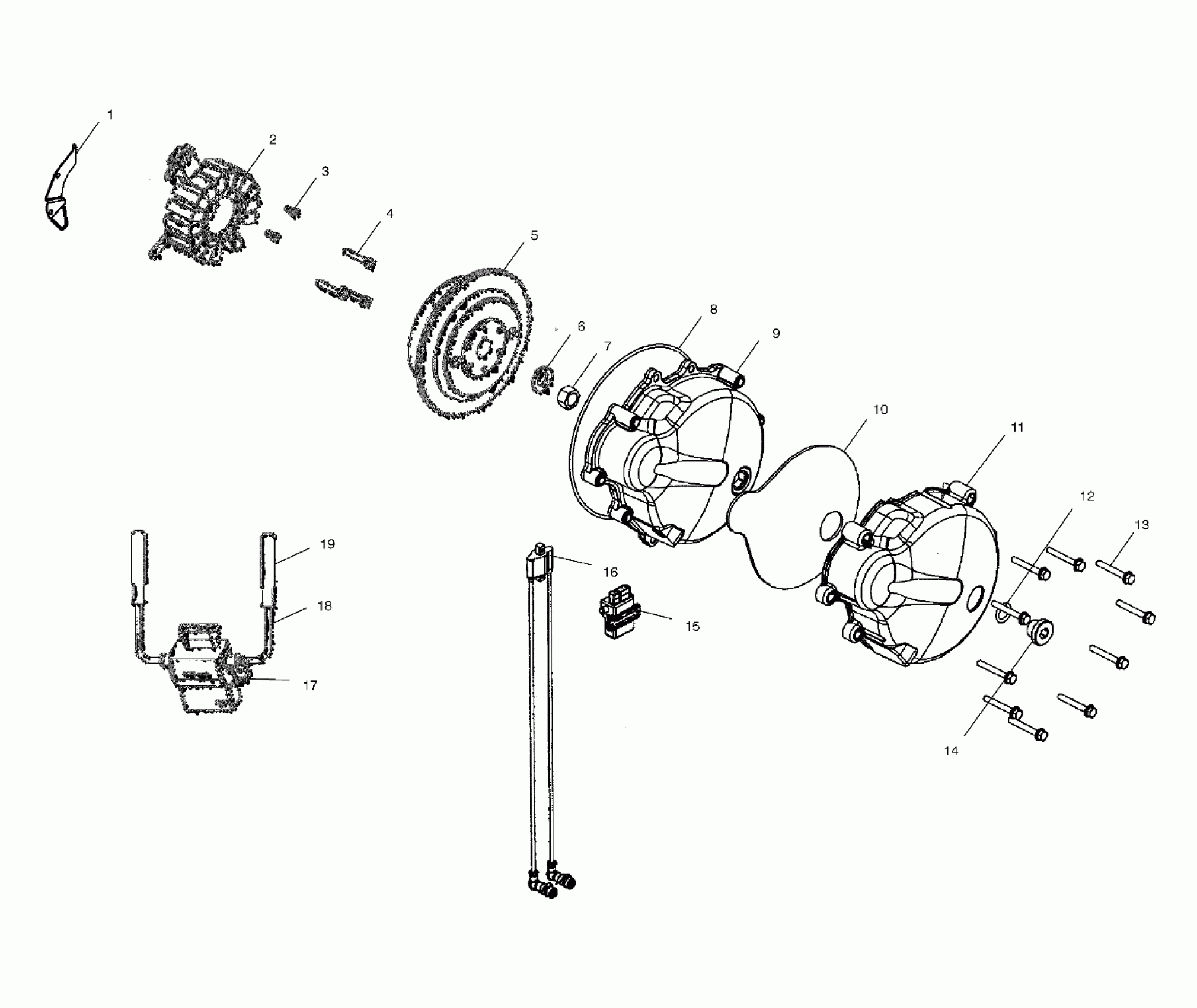 1
2
3
4
5
6
7
8
9
10
11
12
13
19
16
18
15
17
14