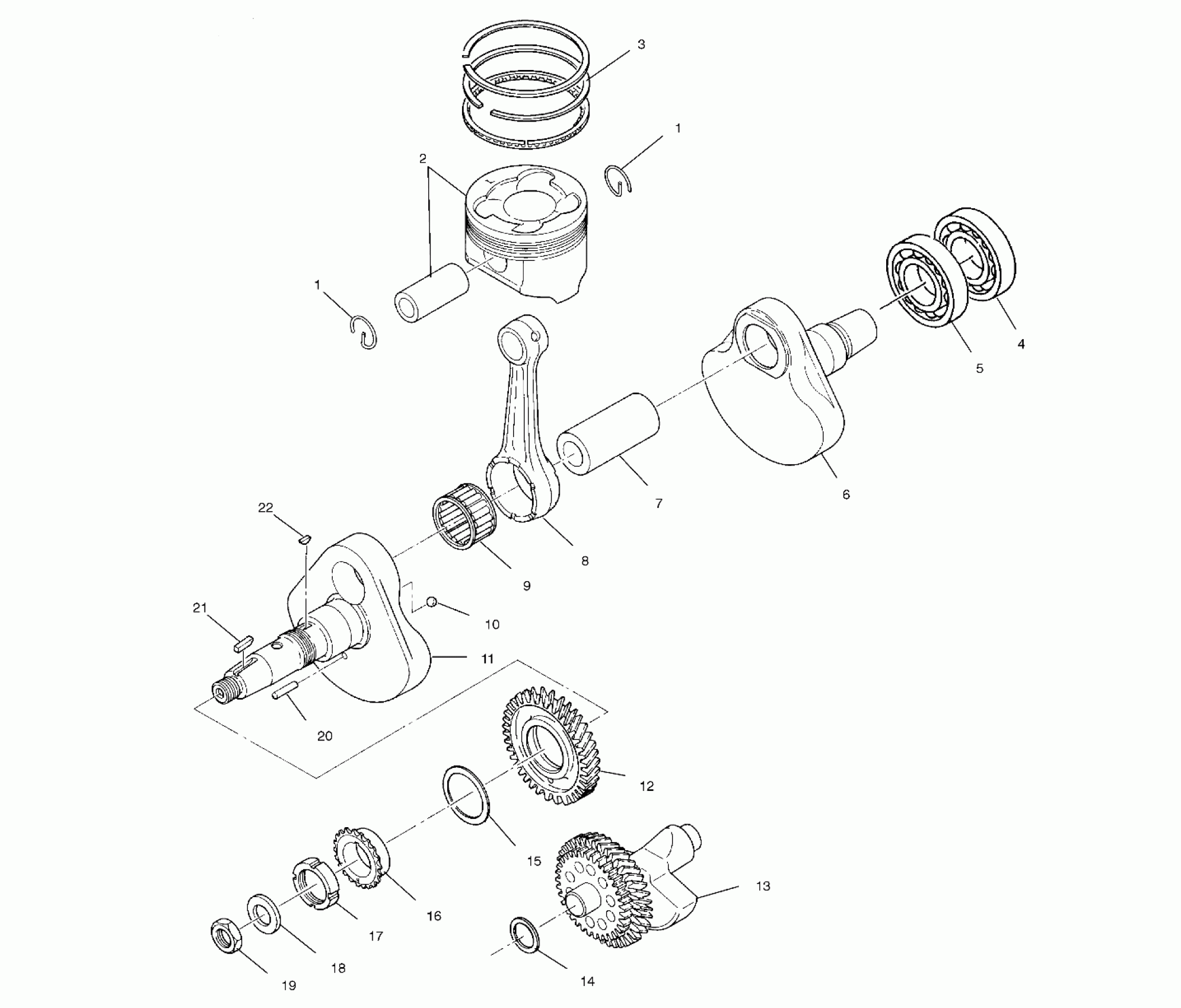 3
1
2
1
4
5
6
7
8
9
22
10
21
11
20
12
15
13
16
17
18
19
14