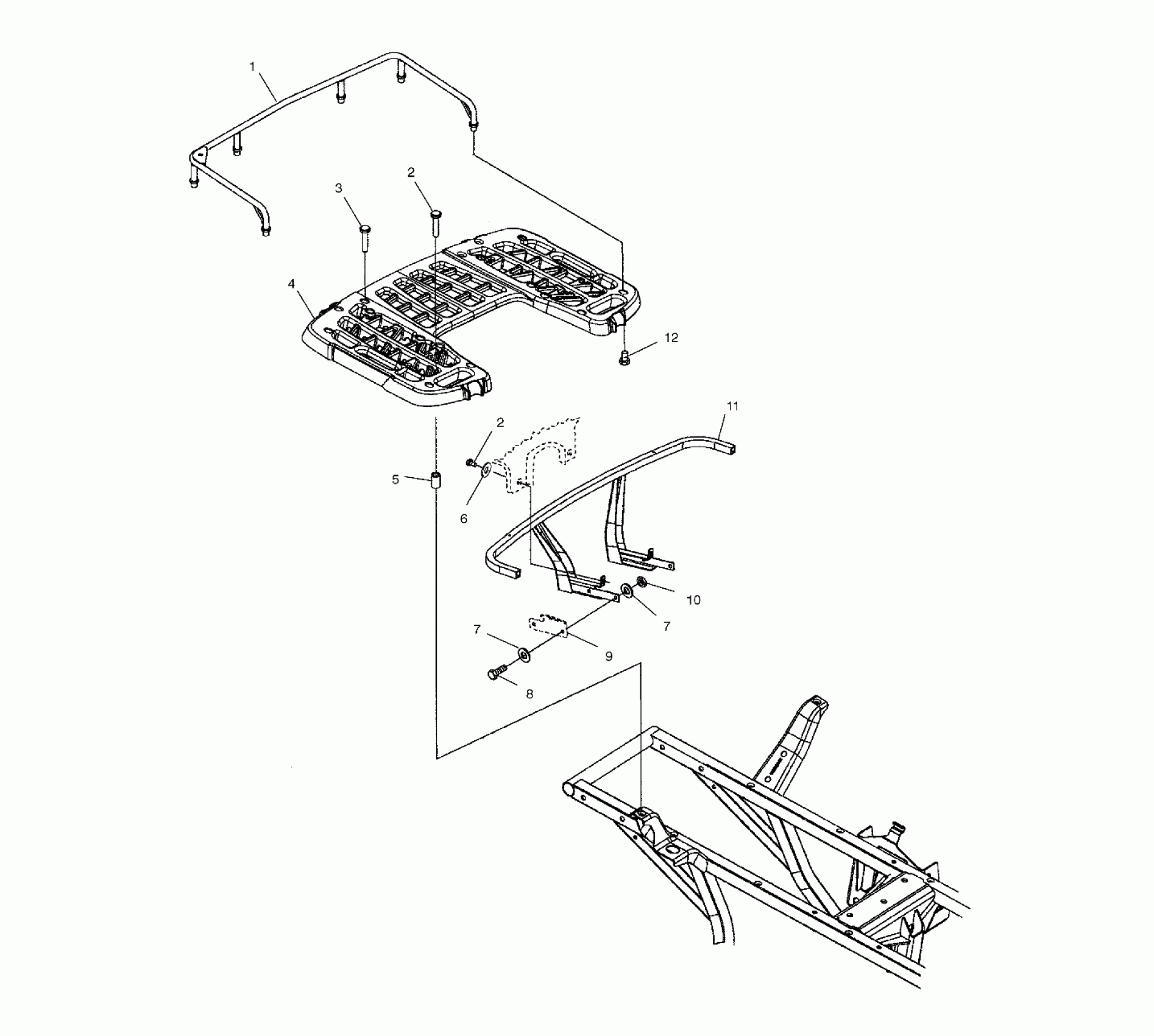 1
3
2
4
12
11
2
5
6
10
7
7
9
8