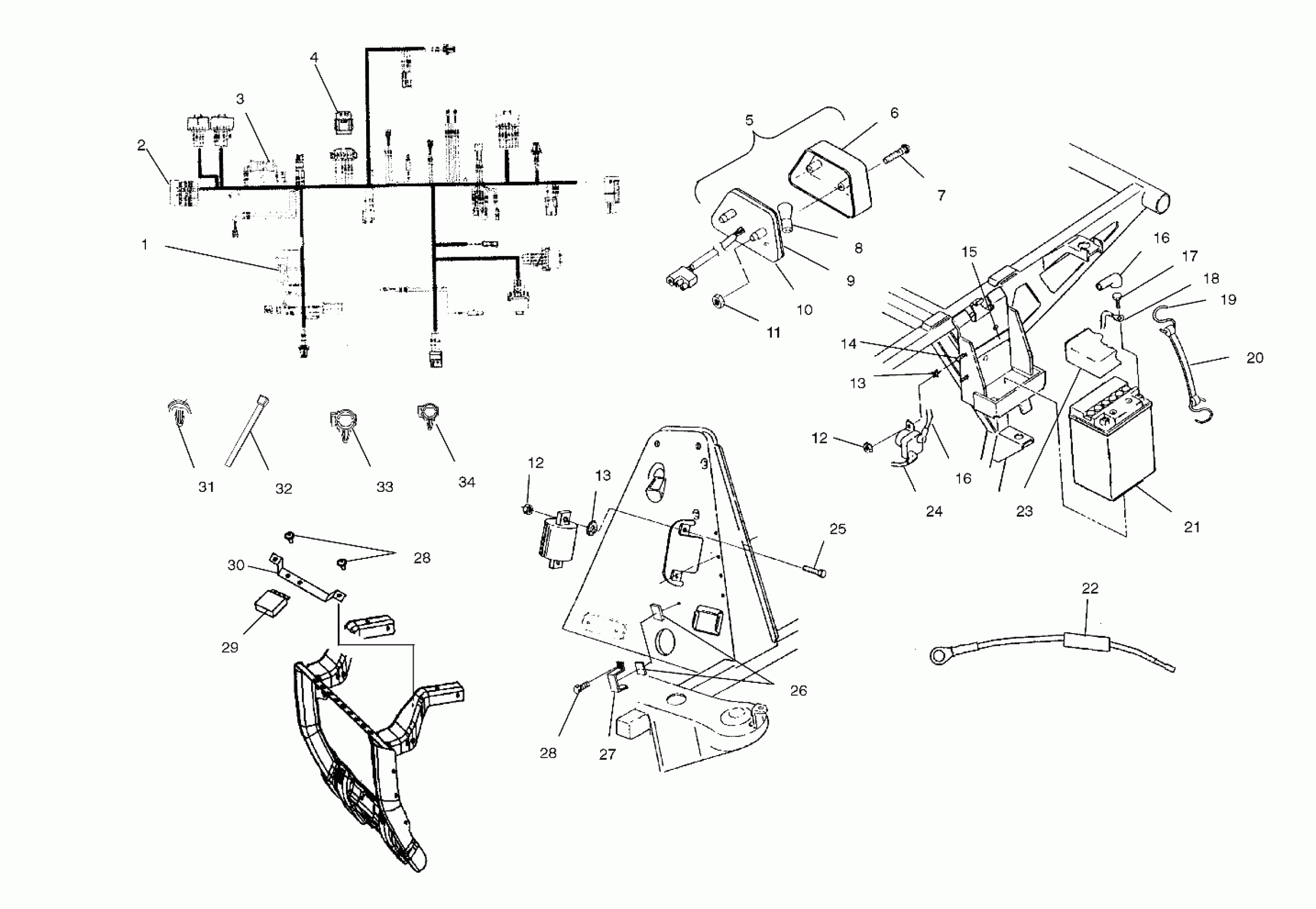 4
3
2
1
5
6
7
8
9
10
11
15
16
17
18
19
20
14
13
12
16
24
23
21
31
32
33
34
12
13
25
28
30
29
26
28
27
22