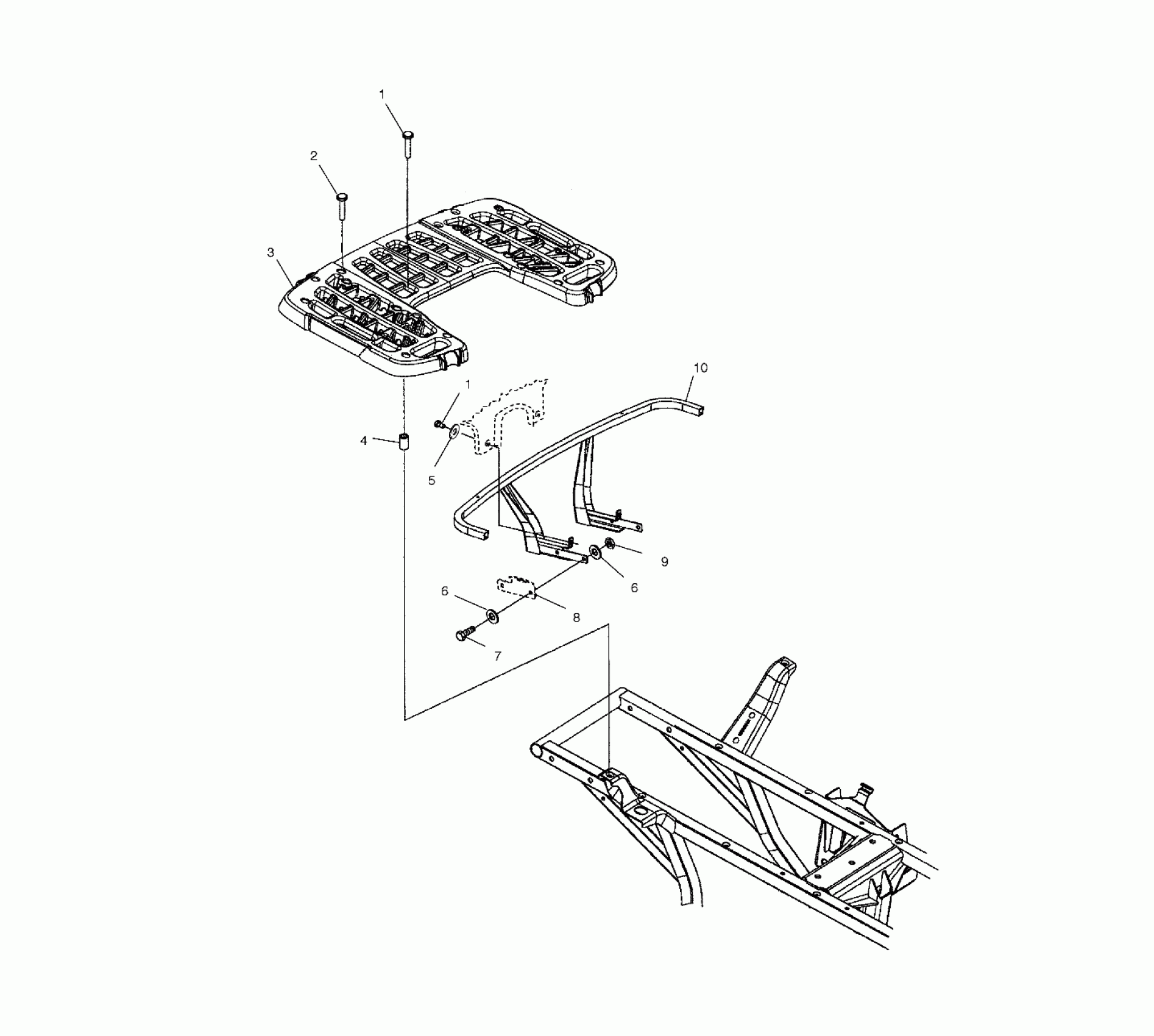 1
2
3
10
1
4
5
9
6
6
8
7