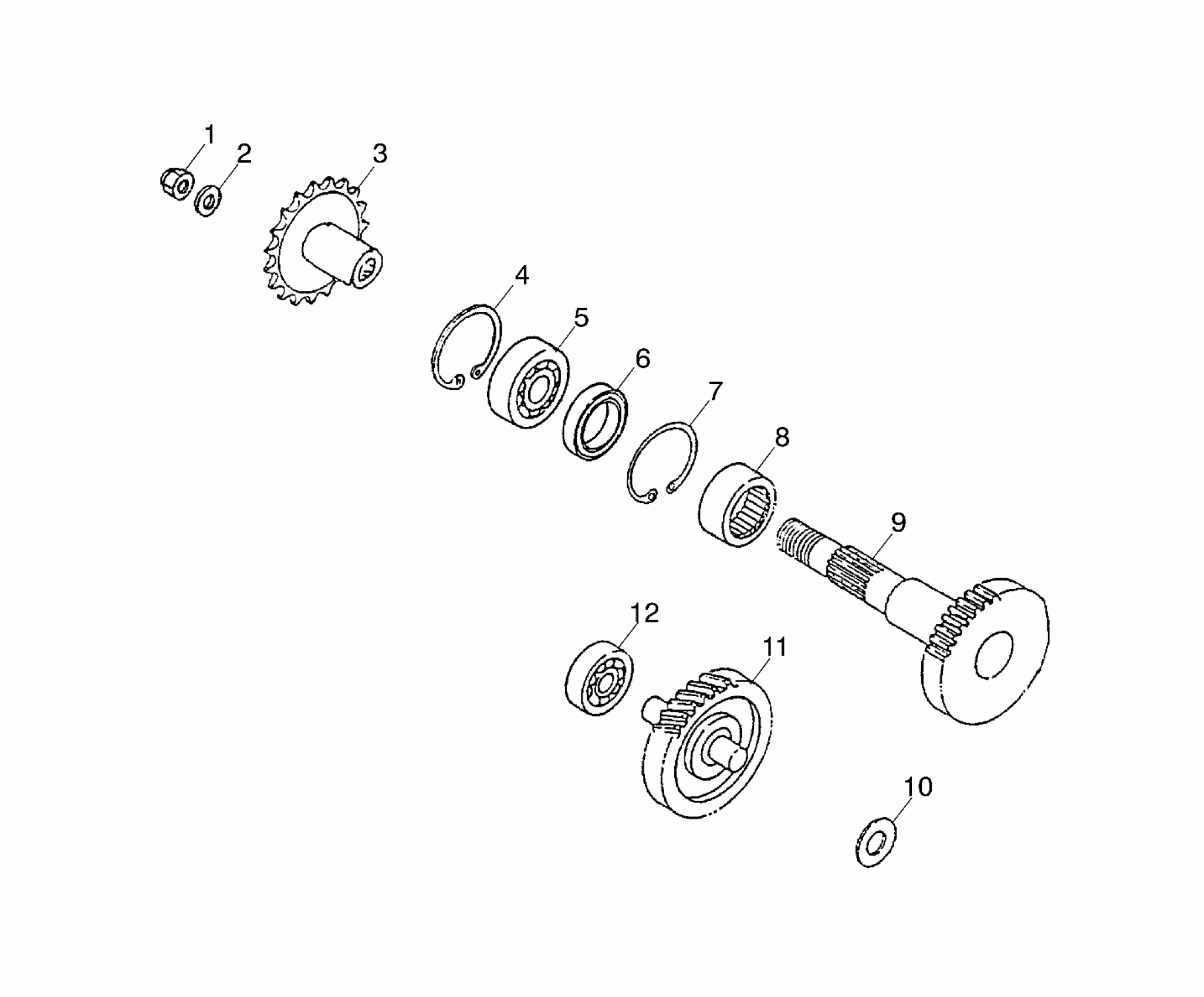 1
2
3
4
5
6
7
8
9
12
11
10