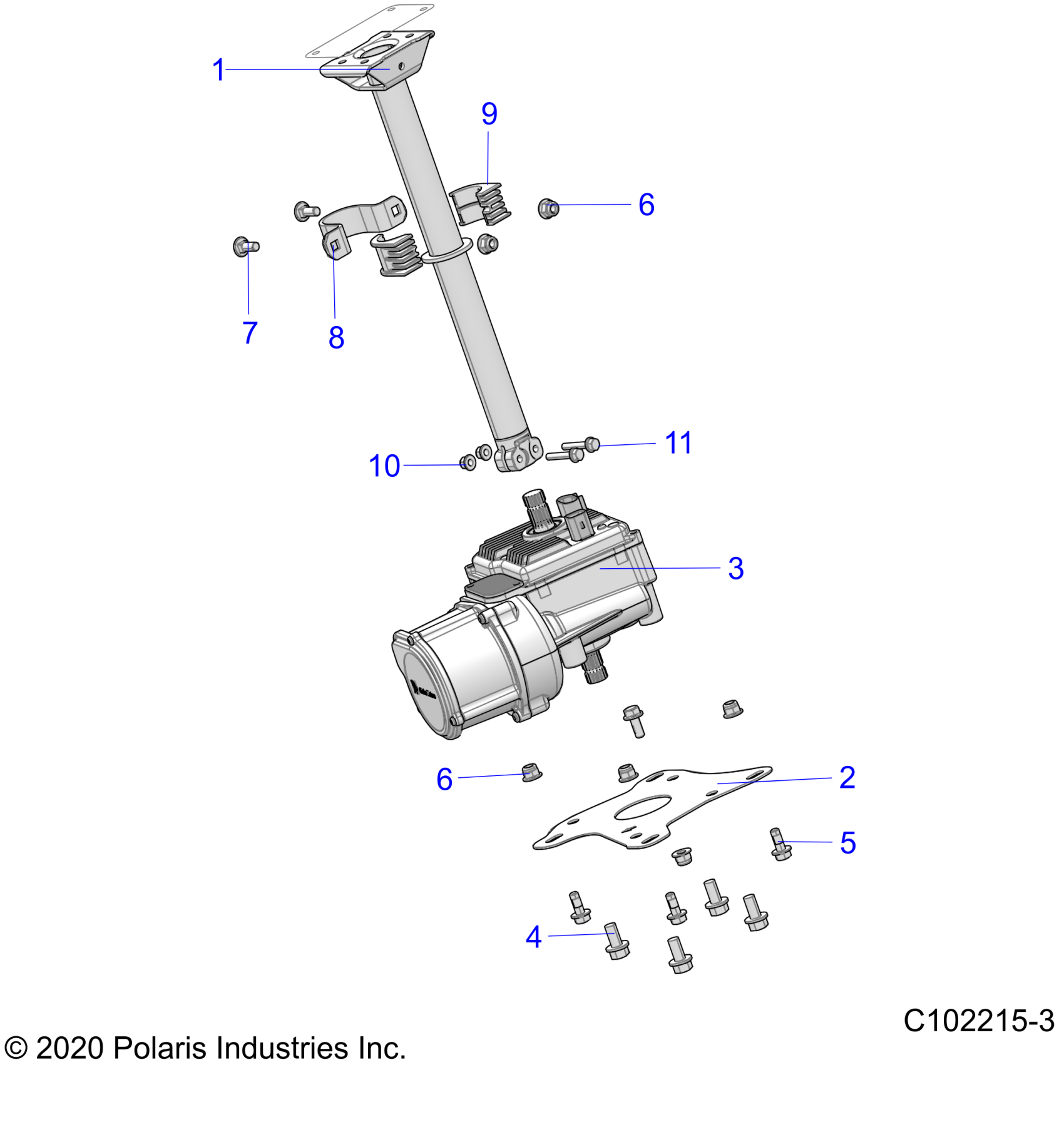 1
9
6
7
8
11
10
3
6
2
5
4
C102215-3
© 2020 Polaris Industries Inc.