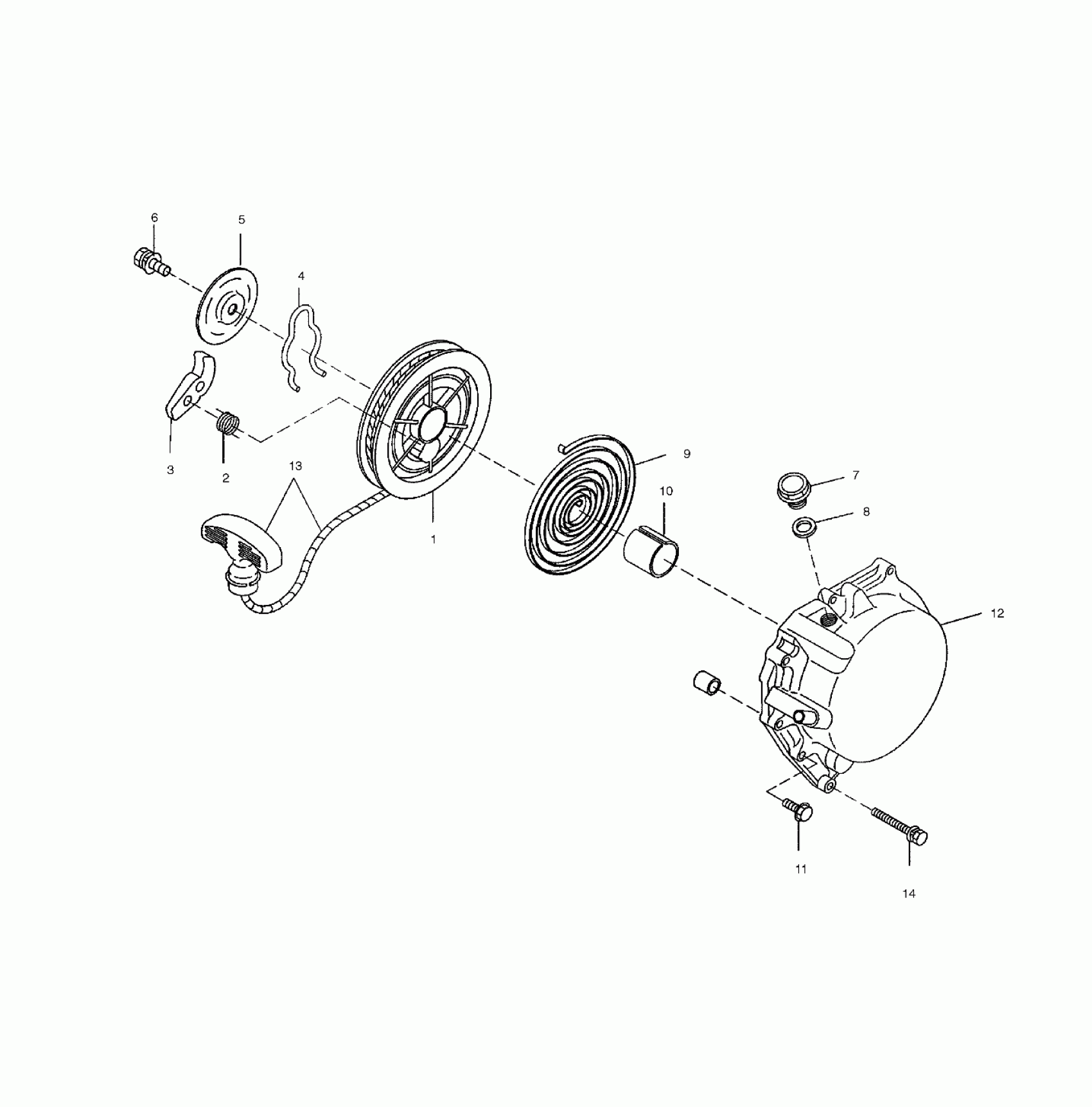 6
5
4
3
2
13
1
9
10
7
8
12
11
14