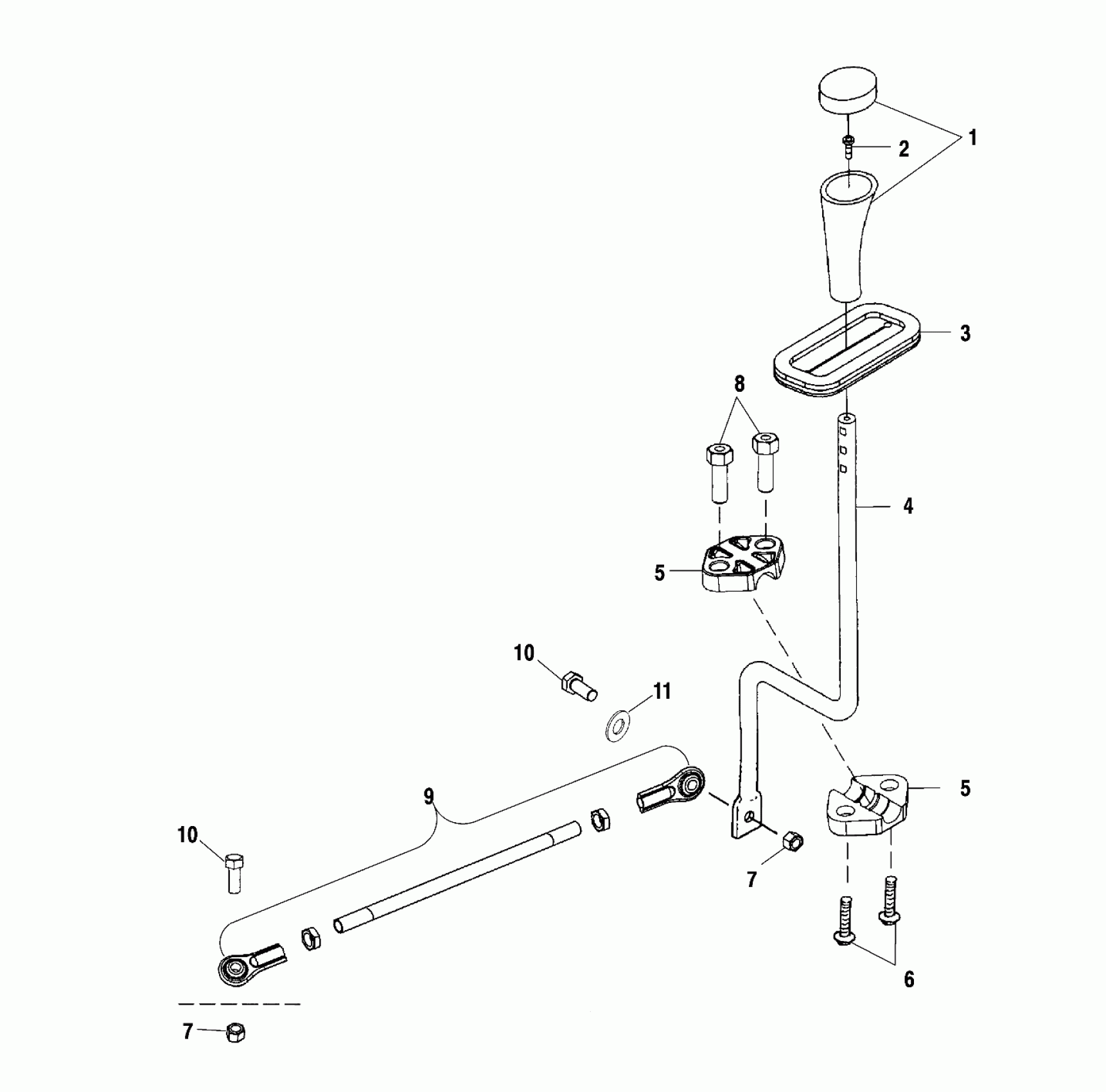 1
2
3
8
4
5
10
11
9
5
10
7
6
7