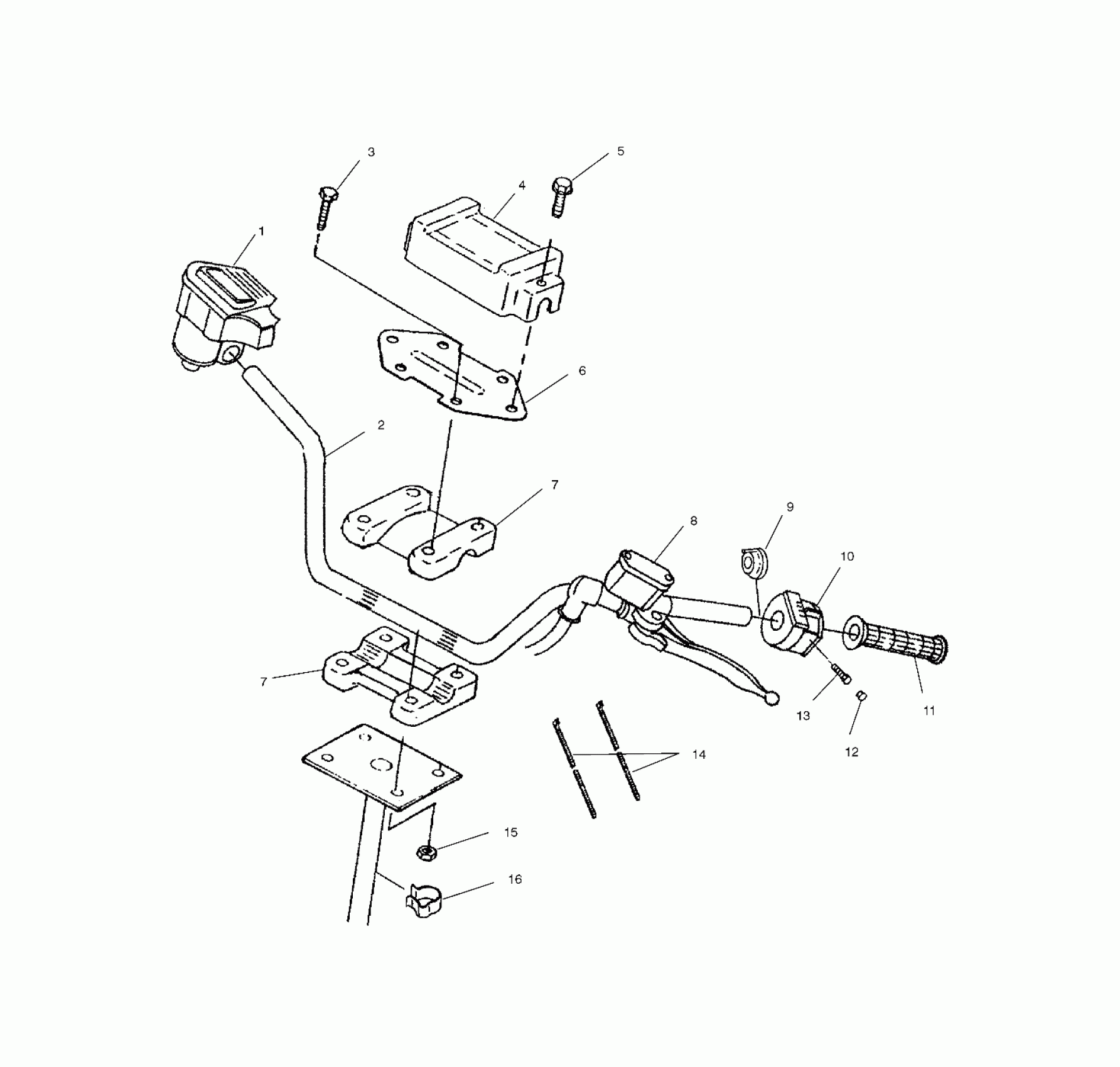 3
5
4
1
6
2
7
9
8
10
7
13
11
12
14
15
16