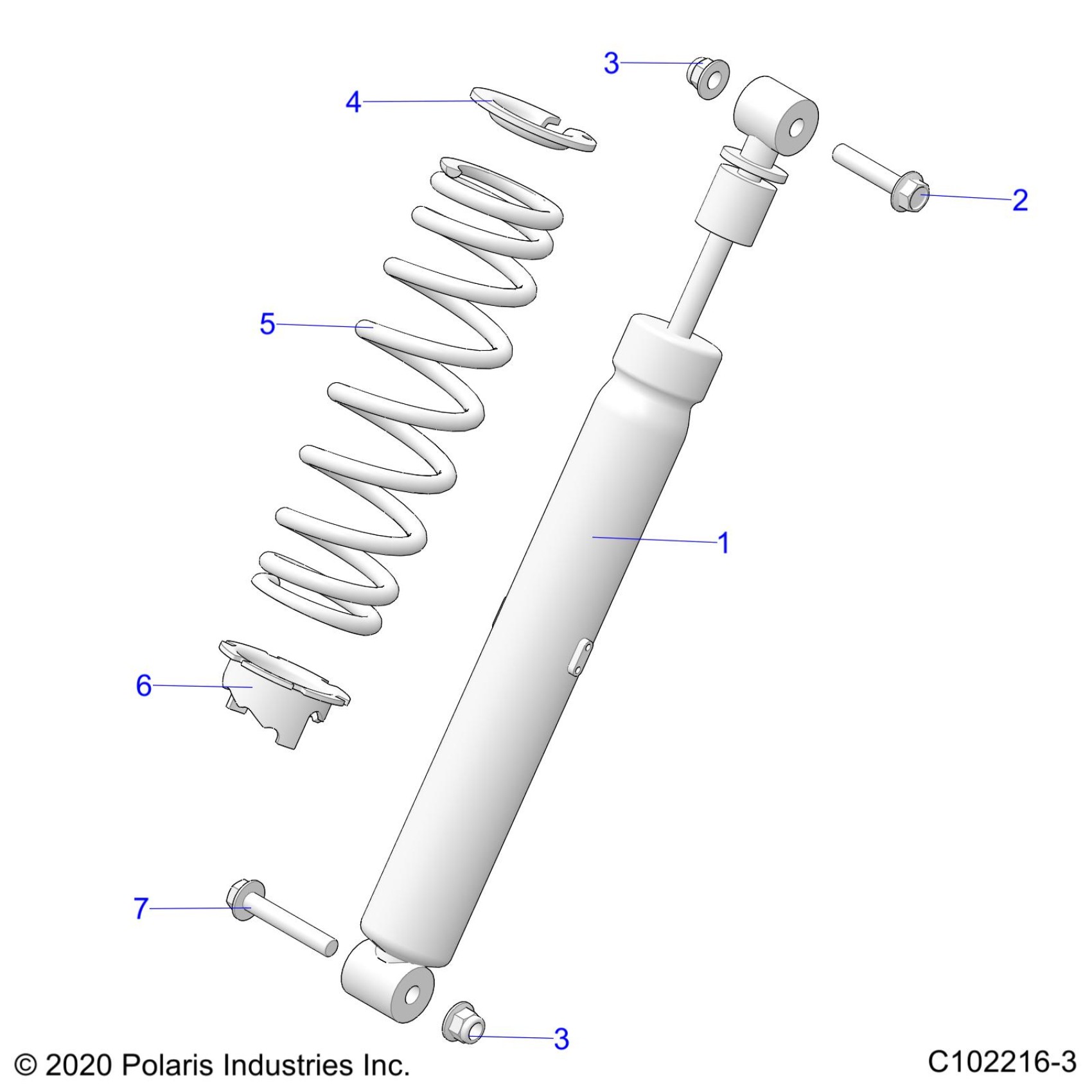 3

4

2

5

1

6

7

3

© 2020 Polaris Industries Inc.

C102216-3