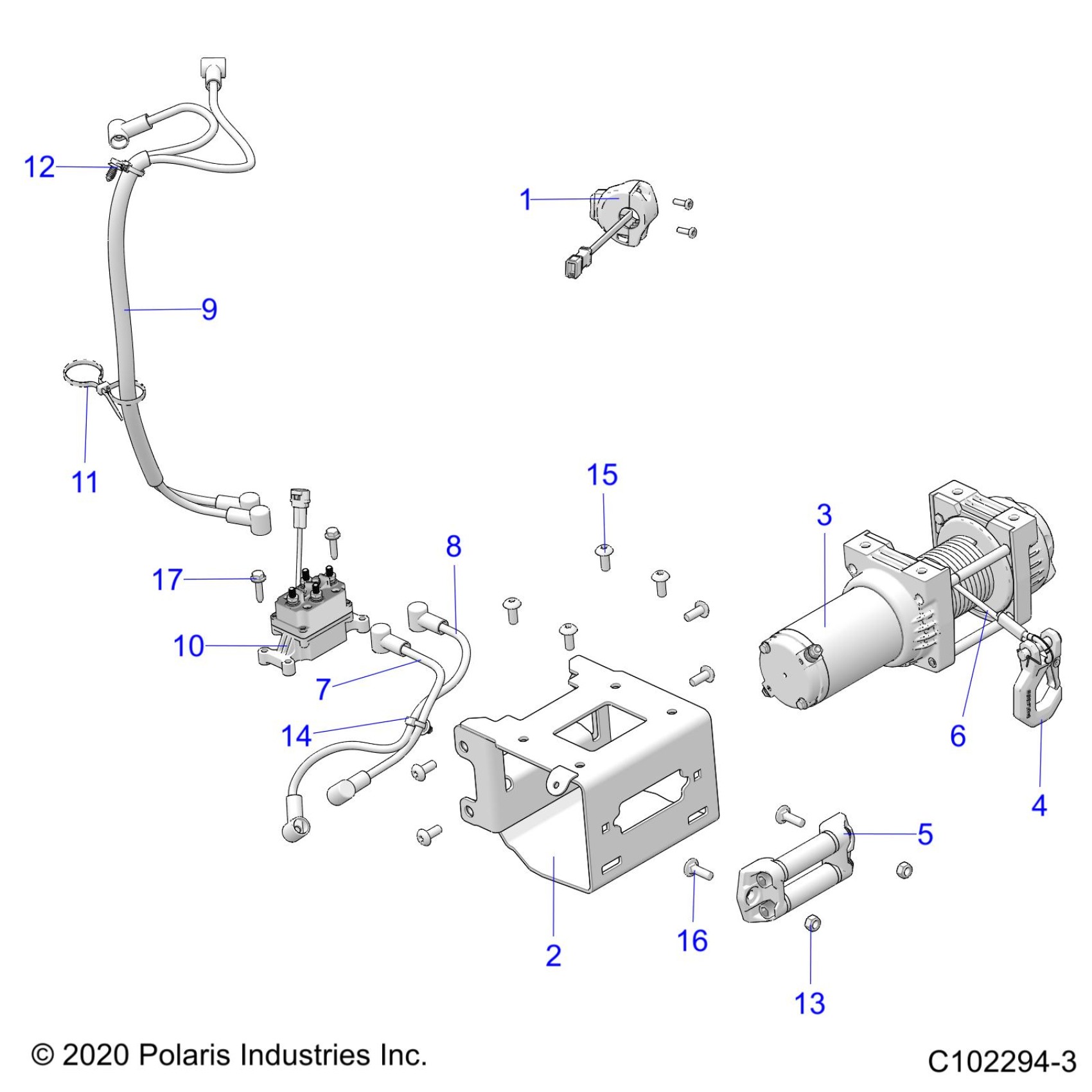 12
1
9
11
15
3
8
17
10
7
14
6
4
5
16
2
13
© 2020 Polaris Industries Inc.
C102294-3