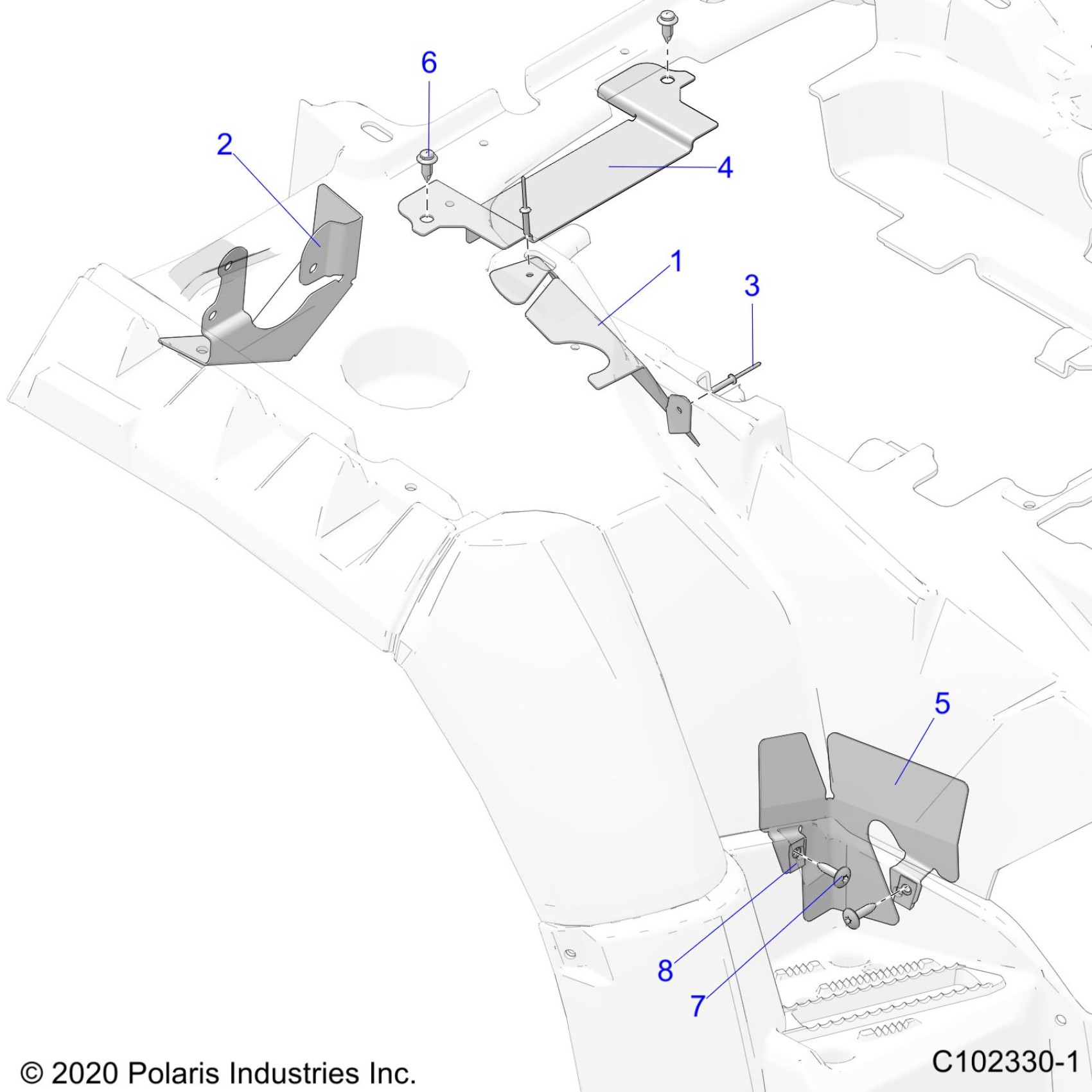 6

2

4

1

3

5

8

7

© 2020 Polaris Industries Inc.

C102330-1