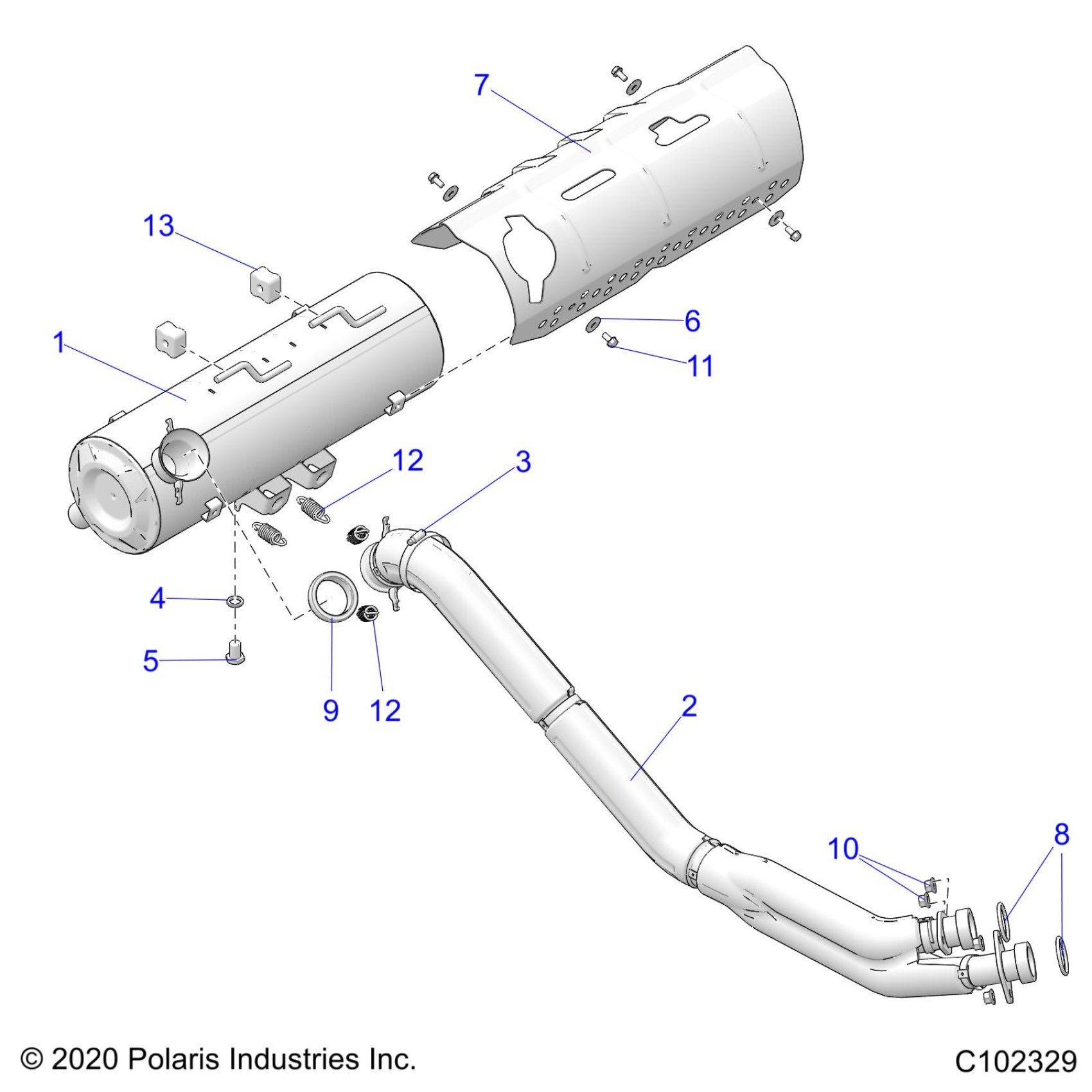 7

13

1

6

11

12

3

4

5

9

12

2

10

8

© 2020 Polaris Industries Inc.

C102329