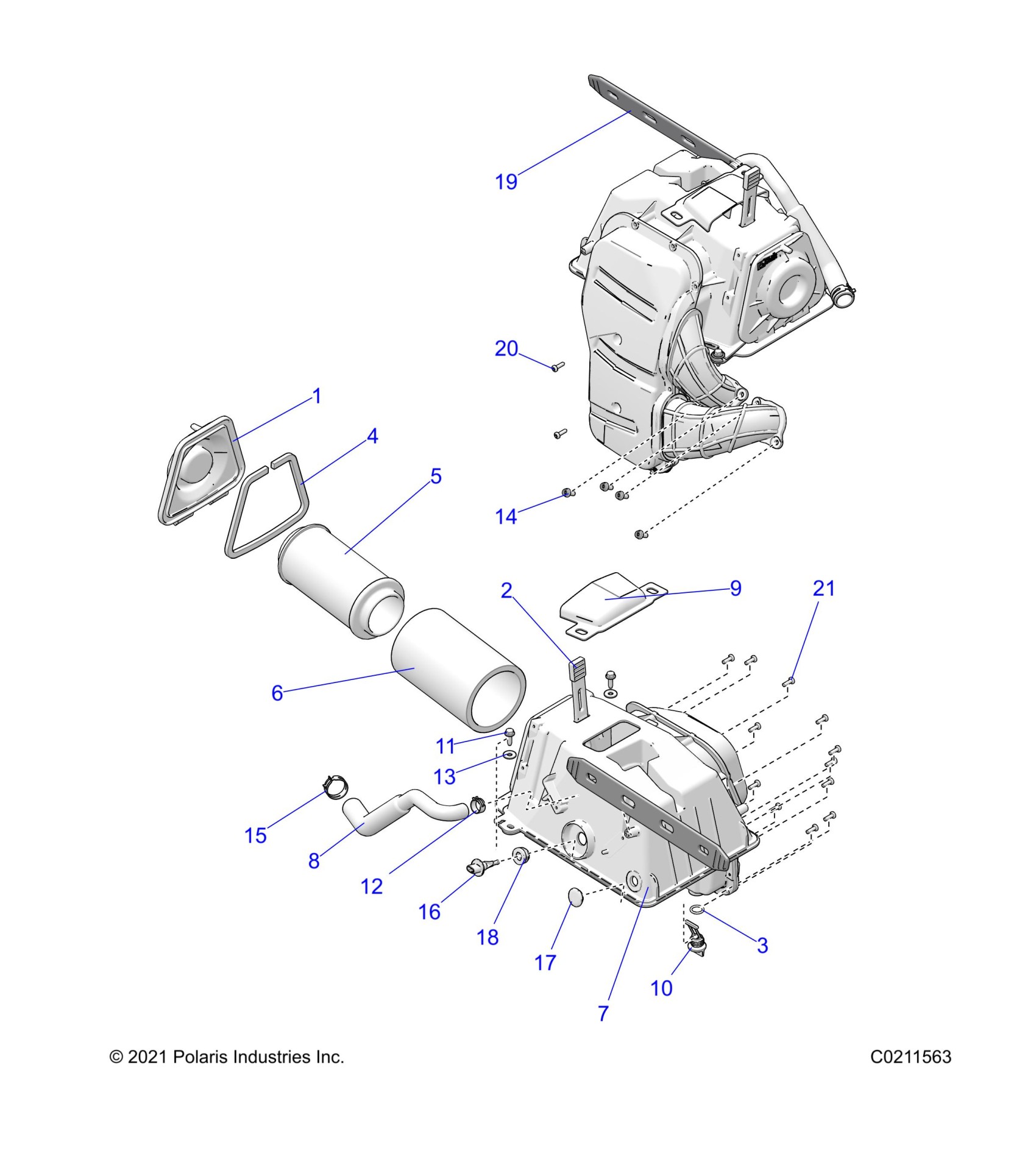 19

20

1

4

5

14

2

9

21

6

11

13

15

8

12

16

18

17

7

3

10

© 2021 Polaris Industries Inc.

C0211563