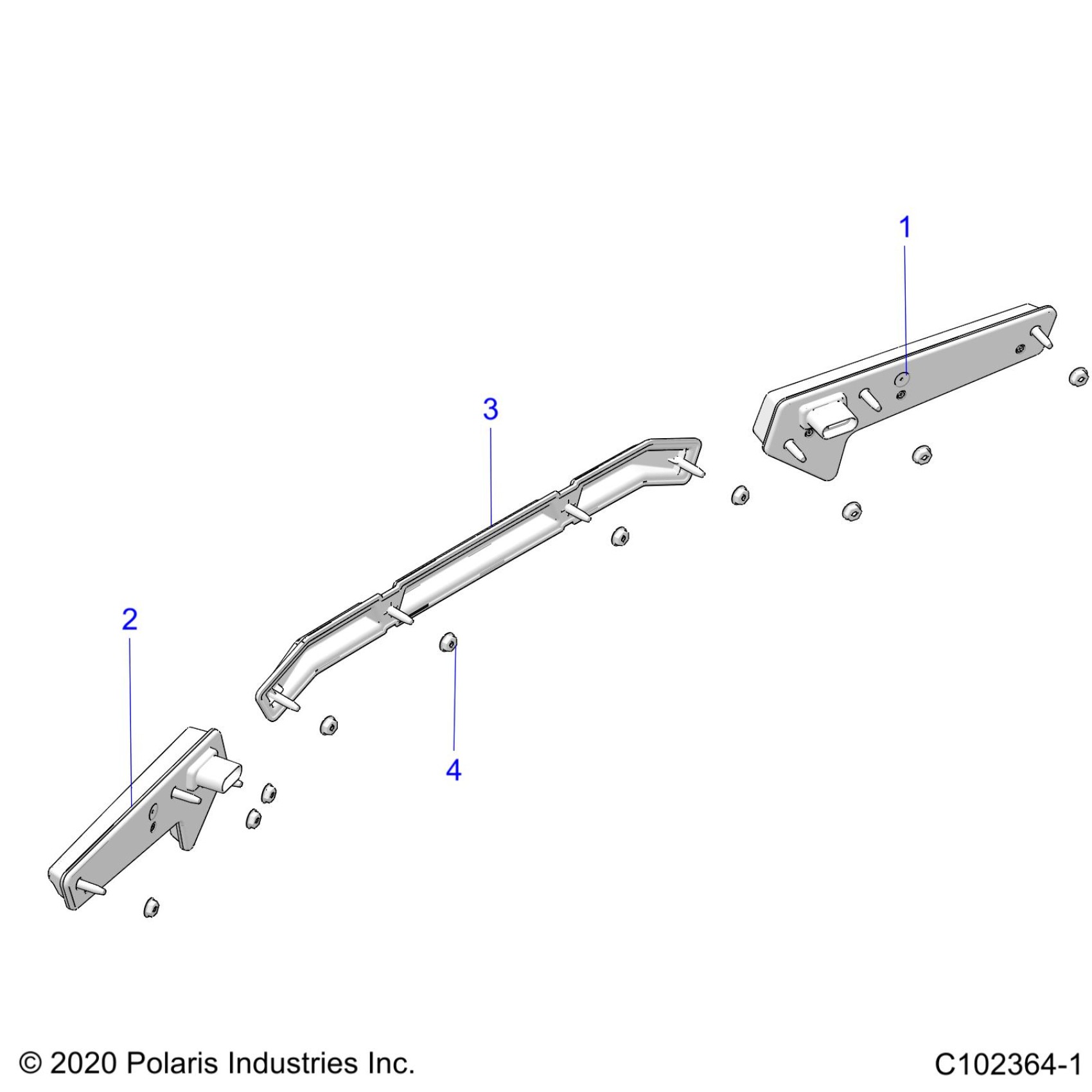 1

3

2

4

© 2020 Polaris Industries Inc.

C102364-1