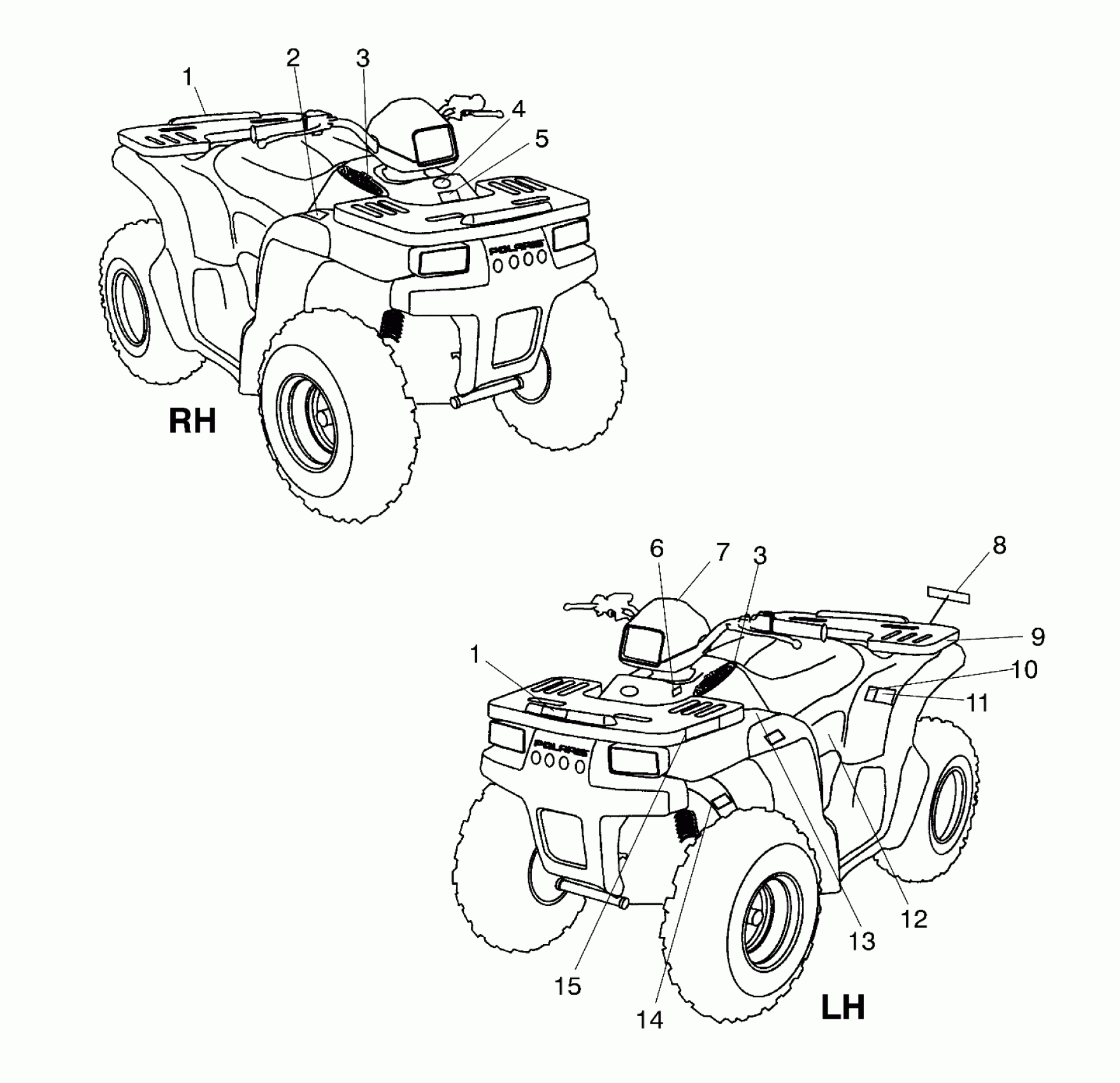 1
2
3
4
5
POLARIS
RH

6
7
3
8
9
1
10
11
POLARIS
12
13
15
14
LH