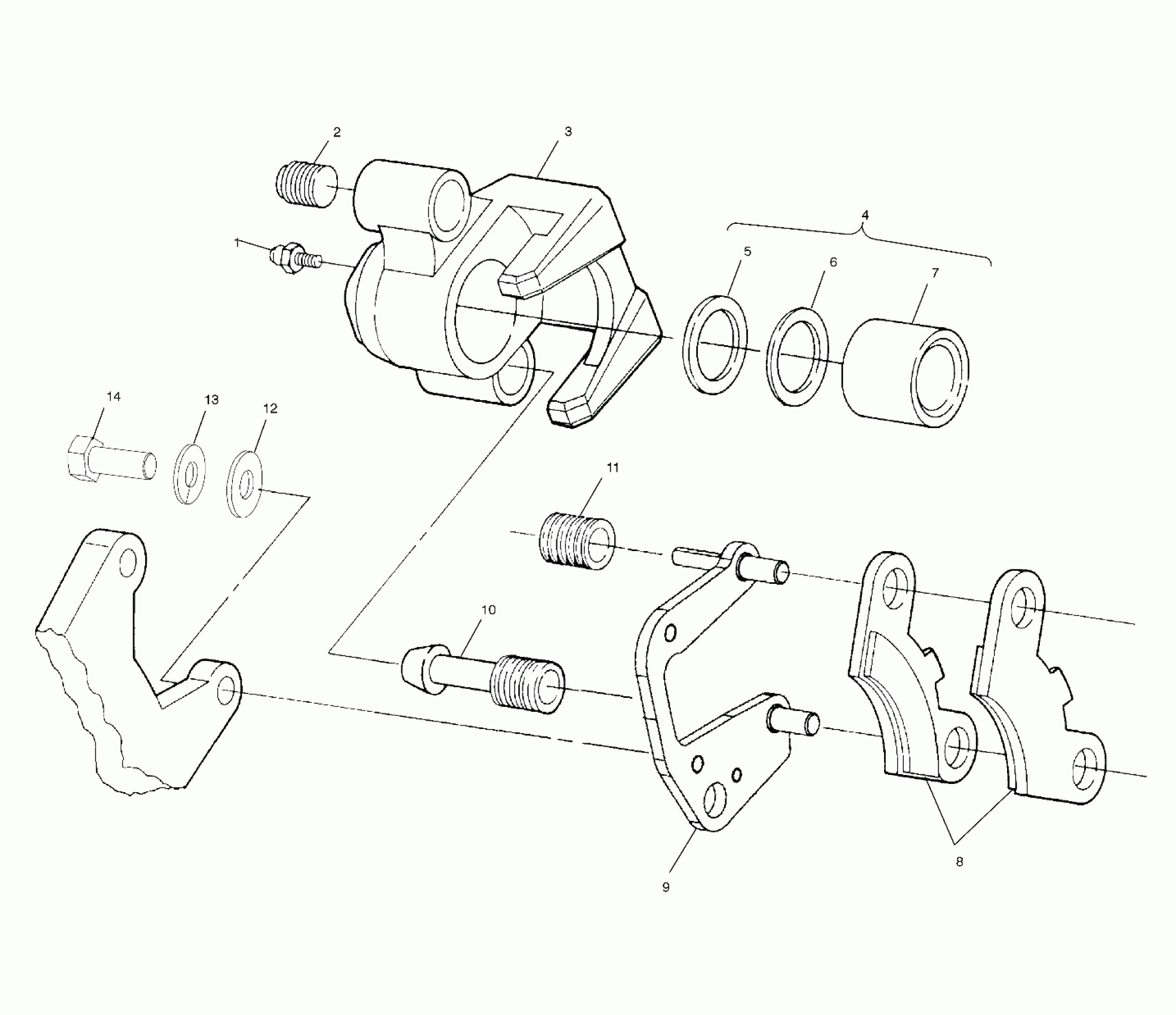 2
3
1
4
5
6
7
14
13
12
11
10
9
8